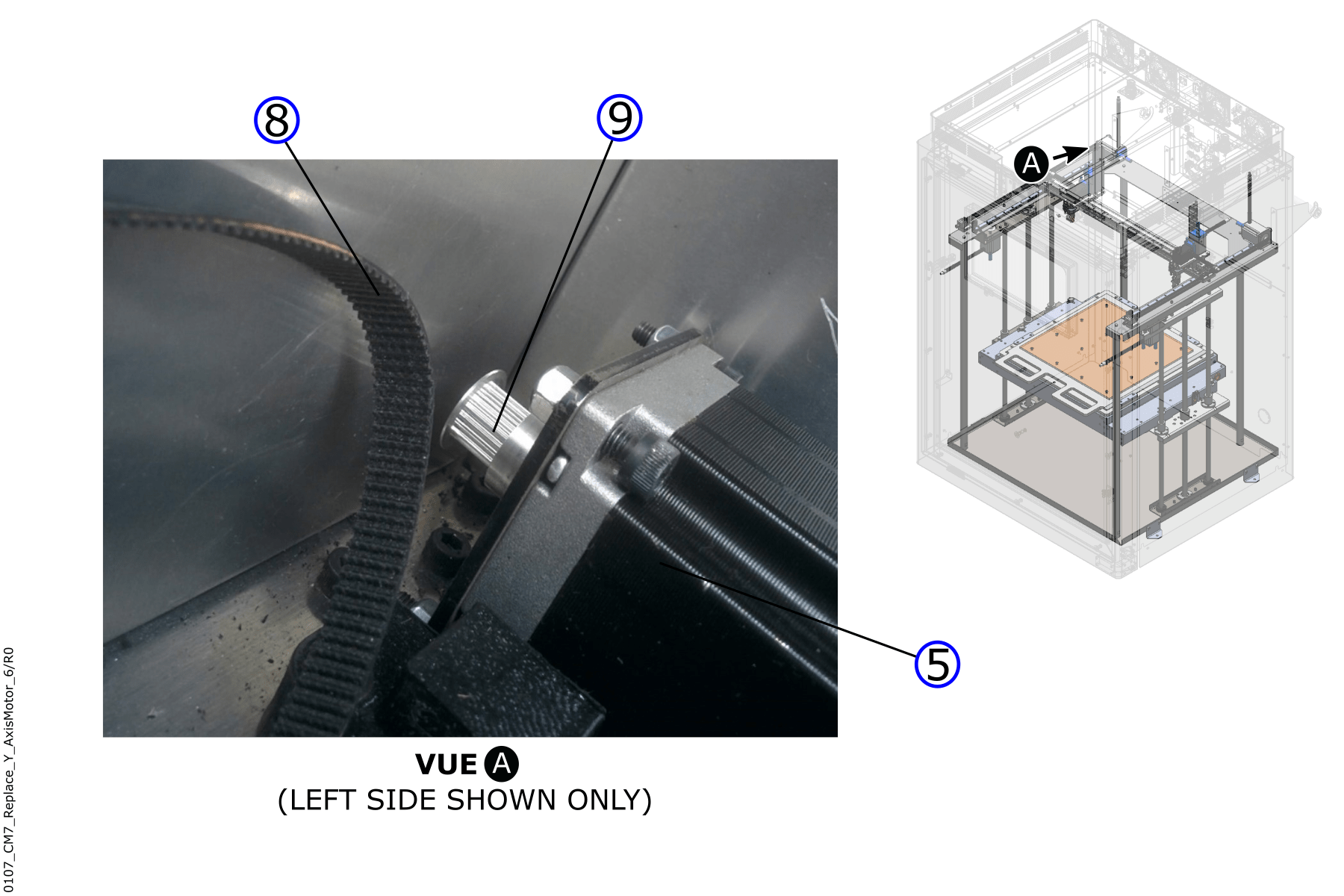 8

9

A

5

VUE A
(LEFT SIDE SHOWN ONLY)

0107_CM7_Replace_Y_AxisMotor_6/R0