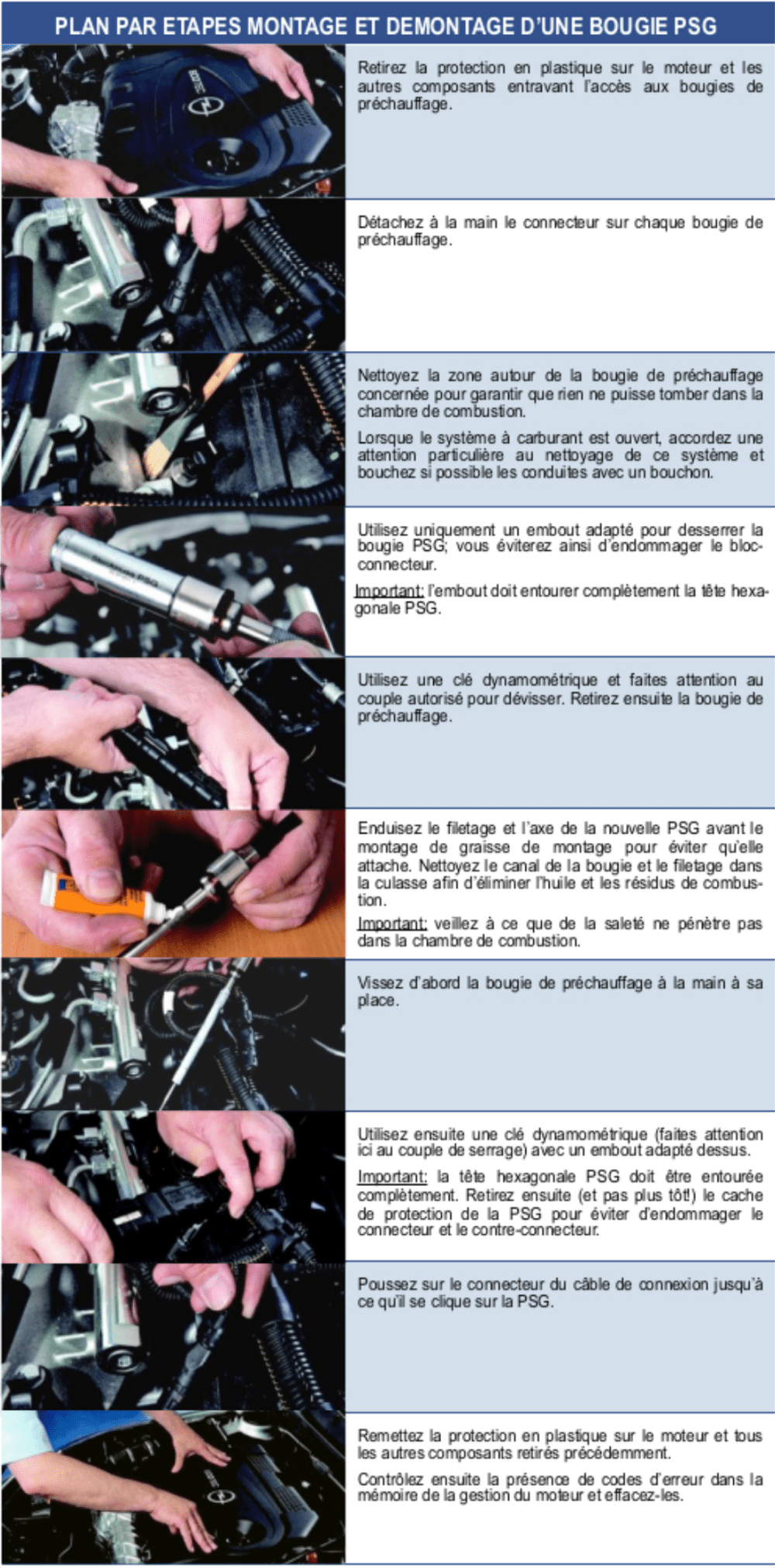 PLAN PAR ETAPES MONTAGE ET DEMONTAGE D'UNE BOUGIE PSG

Retirez la protection en plastique sur le moteur et les autres composants entravant l'accès aux bougies de préchauffage.

Détachez à la main le connecteur sur chaque bougie de préchauffage.

Nettoyez la zone autour de la bougie de préchauffage concernée pour garantir que rien ne puisse tomber dans la chambre de combustion.

Lorsque le système à carburant est ouvert, accordez une attention particulière au nettoyage de ce système et bouchez si possible les conduites avec un bouchon.

Utilisez uniquement un embout adapté pour desserrer la bougie PSG; vous éviterez ainsi d'endommager le bloc-connecteur.

Important: l'embout doit entourer complètement la tête hexagonale PSG.

Utilisez une clé dynamométrique et faites attention au couple autorisé pour dévisser. Retirez ensuite la bougie de préchauffage.

Enduisez le filetage et l'axe de la nouvelle PSG avant le montage de graisse de montage pour éviter qu'elle attache. Nettoyez le canal de la bougie et le filetage dans la culasse afin d'éliminer l'huile et les résidus de combustion.

Important: veillez à ce que de la saleté ne pénètre pas dans la chambre de combustion.

Vissez d'abord la bougie de préchauffage à la main à sa place.

Utilisez ensuite une clé dynamométrique (faites attention ici au couple de serrage) avec un embout adapté dessus.

Important: la tête hexagonale PSG doit être entourée complètement. Retirez ensuite (et pas plus tôt!) le cache de protection de la PSG pour éviter d'endommager le connecteur et le contre-connecteur.

Poussez sur le connecteur du câble de connexion jusqu'à ce qu'il se clique sur la PSG.

Remettez la protection en plastique sur le moteur et tous les autres composants retirés précédemment.

Contrôlez ensuite la présence de codes d'erreur dans la mémoire de la gestion du moteur et effacez-les.