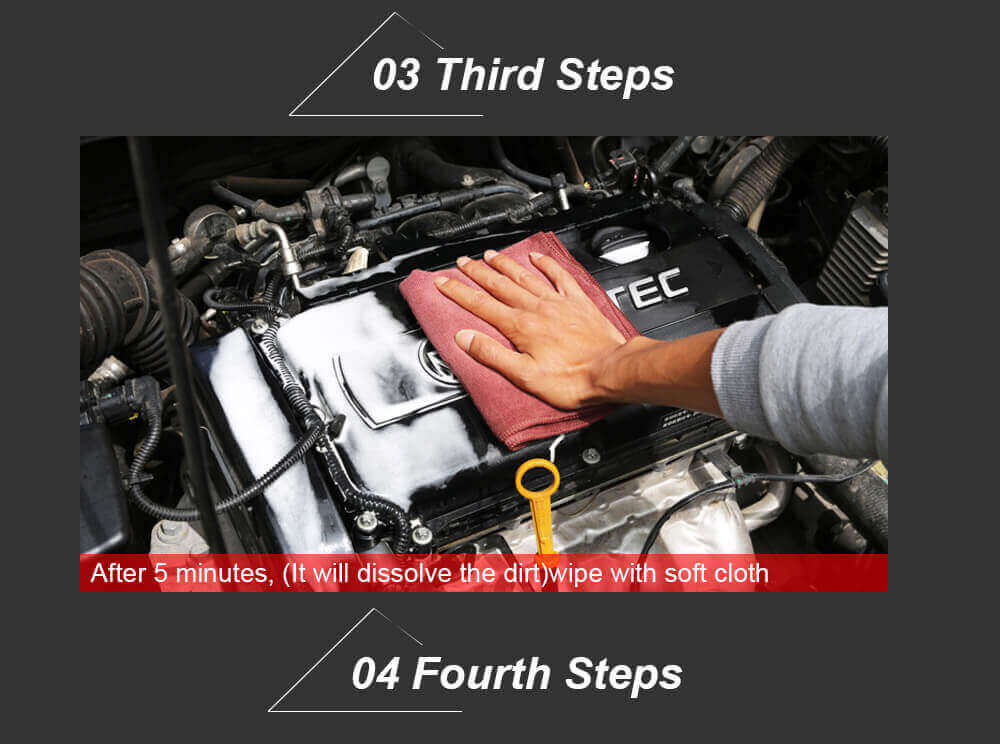 03 Third Steps

TEC

After 5 minutes, (It will dissolve the dirt)wipe with soft cloth

04 Fourth Steps