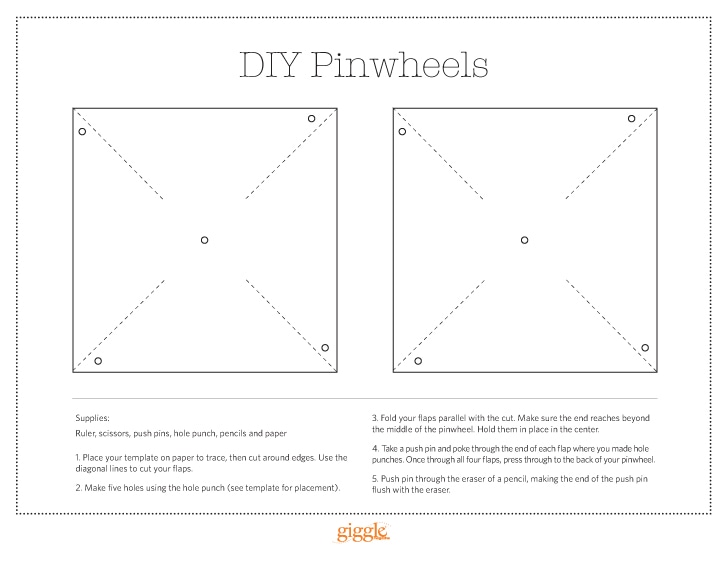 DIY Pinwheels

Supplies:

Ruler, scissors, push pins, hole punch, pencils and paper

1. Place your template on paper to trace, then cut around edges. Use the diagonal lines to cut your flaps.

2. Make five holes using the hole punch (see template for placement).

3. Fold your flaps parallel with the cut. Make sure the end reaches beyond the middle of the pinwheel. Hold them in place in the center.

4. Take a push pin and poke through the end of each flap where you made hole punches. Once through all four flaps, press through to the back of your pinwheel.

5. Push pin through the eraser of a pencil, making the end of the push pin flush with the eraser.

giggle