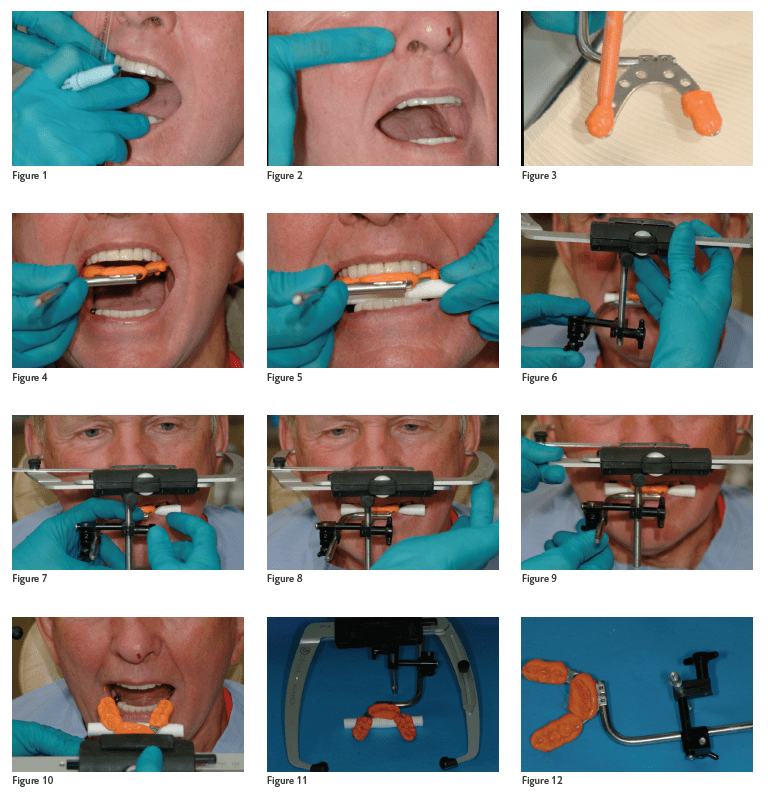 Figure 1

Figure 2

Figure 3

Figure 4

Figure 5

Figure 6

Figure 7

Figure 8

Figure 9

Figure 10

Figure 11

Figure 12