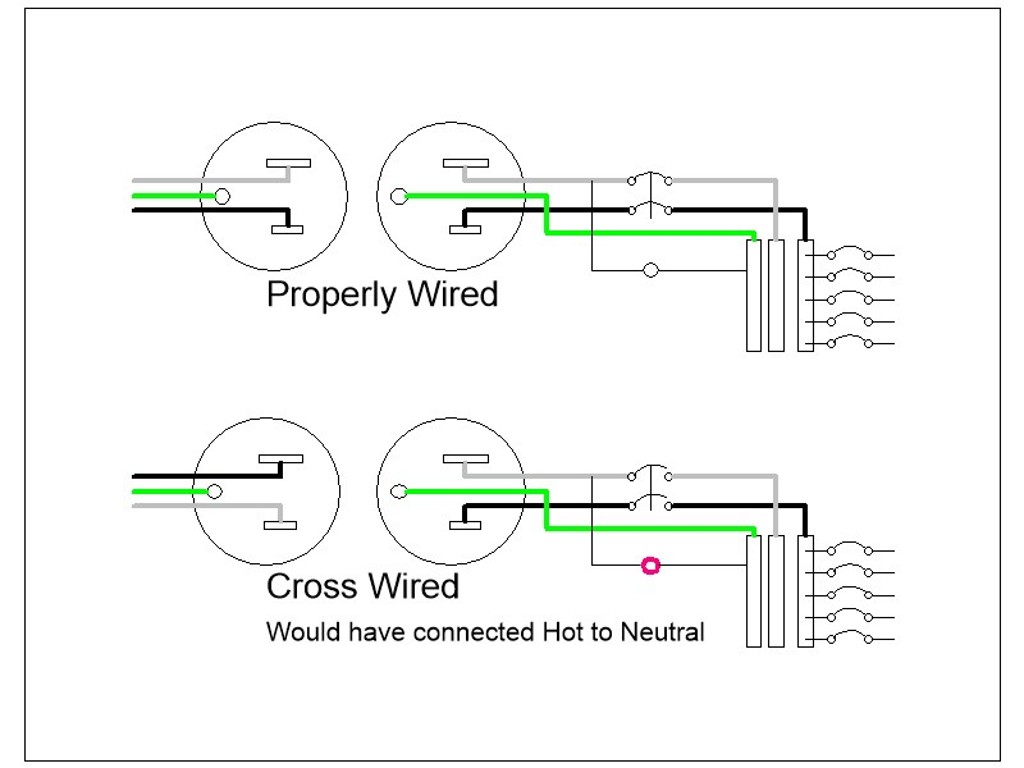 Properly Wired

Cross Wired

Would have connected Hot to Neutral