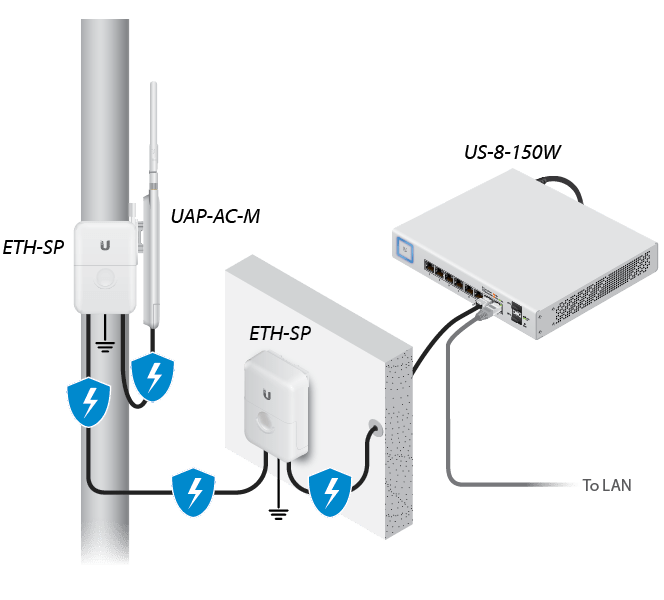 US-8-150W

UAP-AC-M

ETH-SP

ETH-SP

To LAN