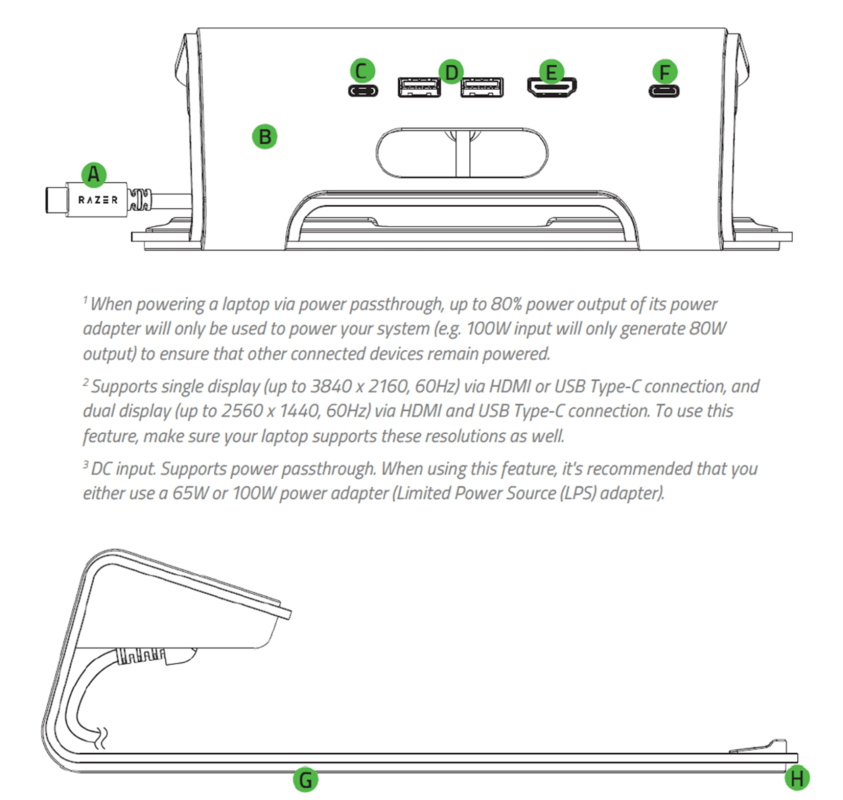 C D E F

B

A

RAZER

$^1$ When powering a laptop via power passthrough, up to 80% power output of its power adapter will only be used to power your system (e.g. 100W input will only generate 80W output) to ensure that other connected devices remain powered.

$^2$ Supports single display (up to 3840 x 2160, 60Hz) via HDMI or USB Type-C connection, and dual display (up to 2560 x 1440, 60Hz) via HDMI and USB Type-C connection. To use this feature, make sure your laptop supports these resolutions as well.

$^3$ DC input. Supports power passthrough. When using this feature, it's recommended that you either use a 65W or 100W power adapter (Limited Power Source (LPS) adapter).

G

H