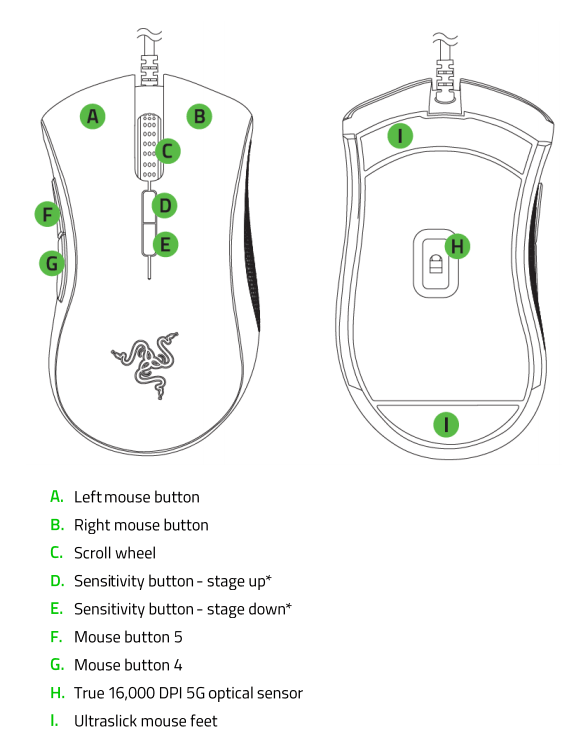 A
B
C
D
E
F
G
I
H
I

A. Left mouse button
B. Right mouse button
C. Scroll wheel
D. Sensitivity button - stage up*
E. Sensitivity button - stage down*
F. Mouse button 5
G. Mouse button 4
H. True 16,000 DPI 5G optical sensor
I. Ultraslick mouse feet