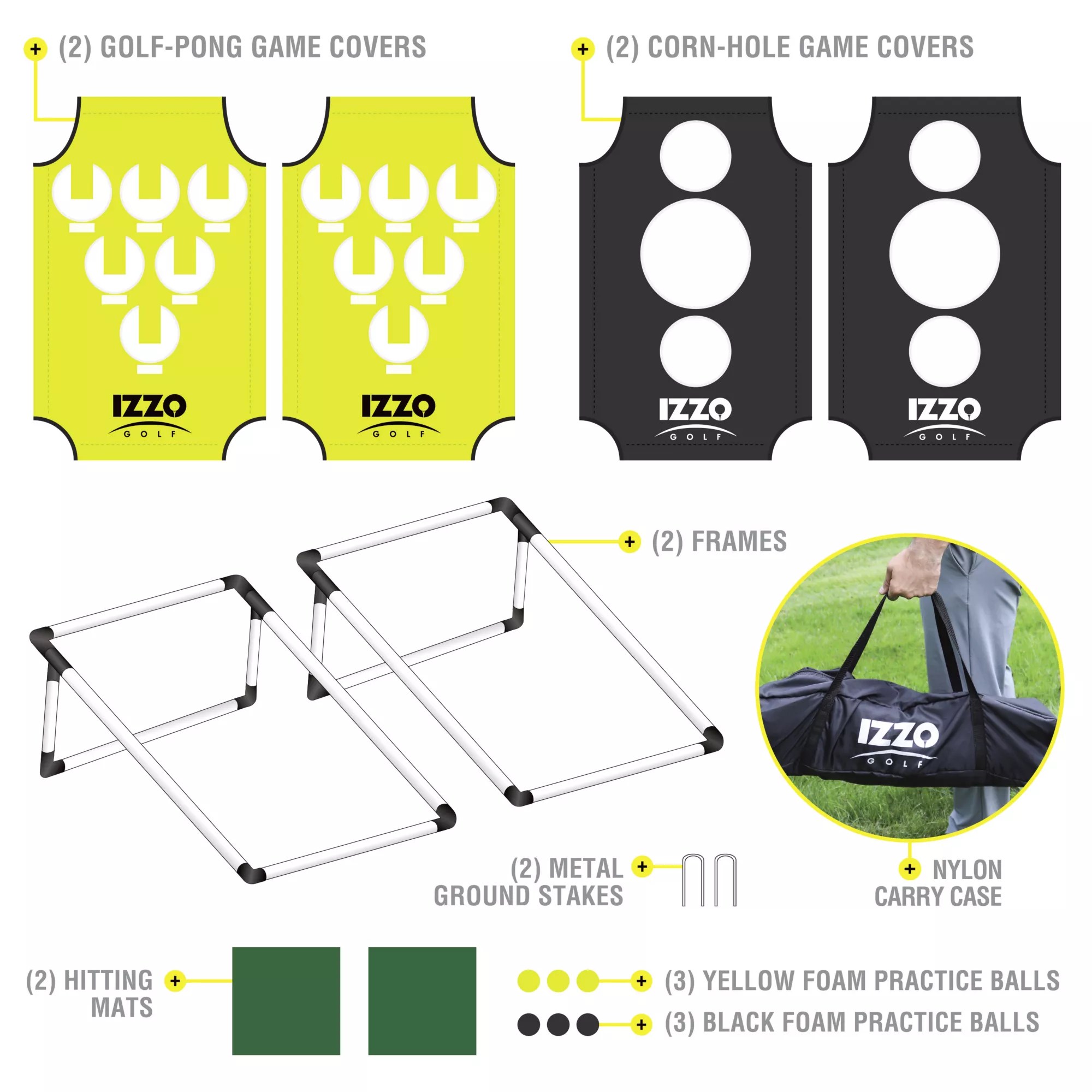 (2) GOLF-PONG GAME COVERS

(2) CORN-HOLE GAME COVERS

IZZO GOLF

IZZO GOLF

IZZO GOLF

IZZO GOLF

(2) FRAMES

IZZO GOLF

(2) METAL GROUND STAKES

NYLON CARRY CASE

(2) HITTING MATS

(3) YELLOW FOAM PRACTICE BALLS

(3) BLACK FOAM PRACTICE BALLS