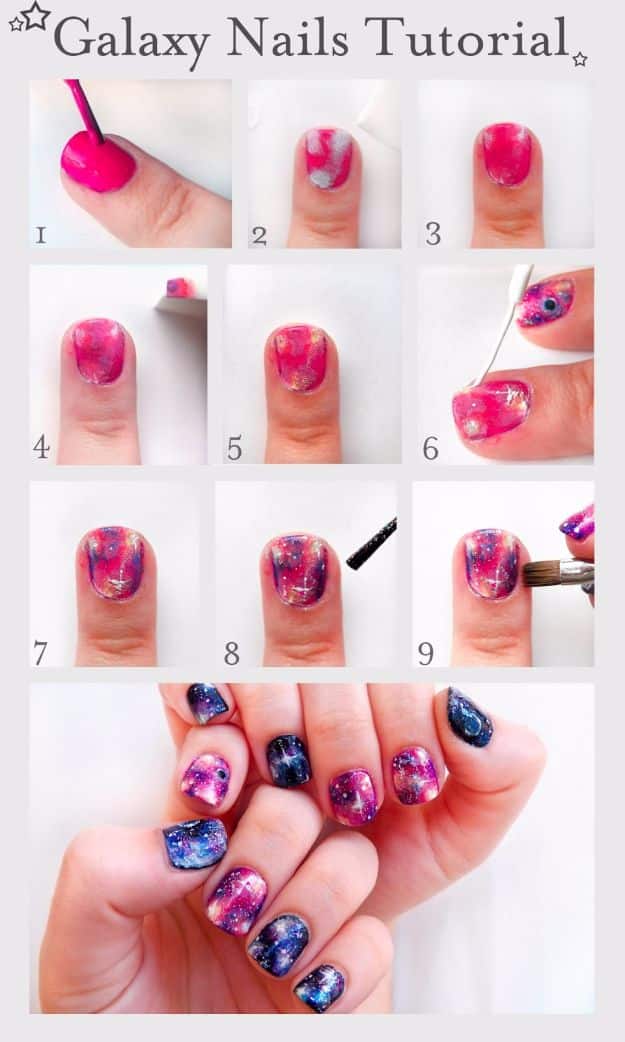 Galaxy Nails Tutorial

1

2

3

4

5

6

7

8

9