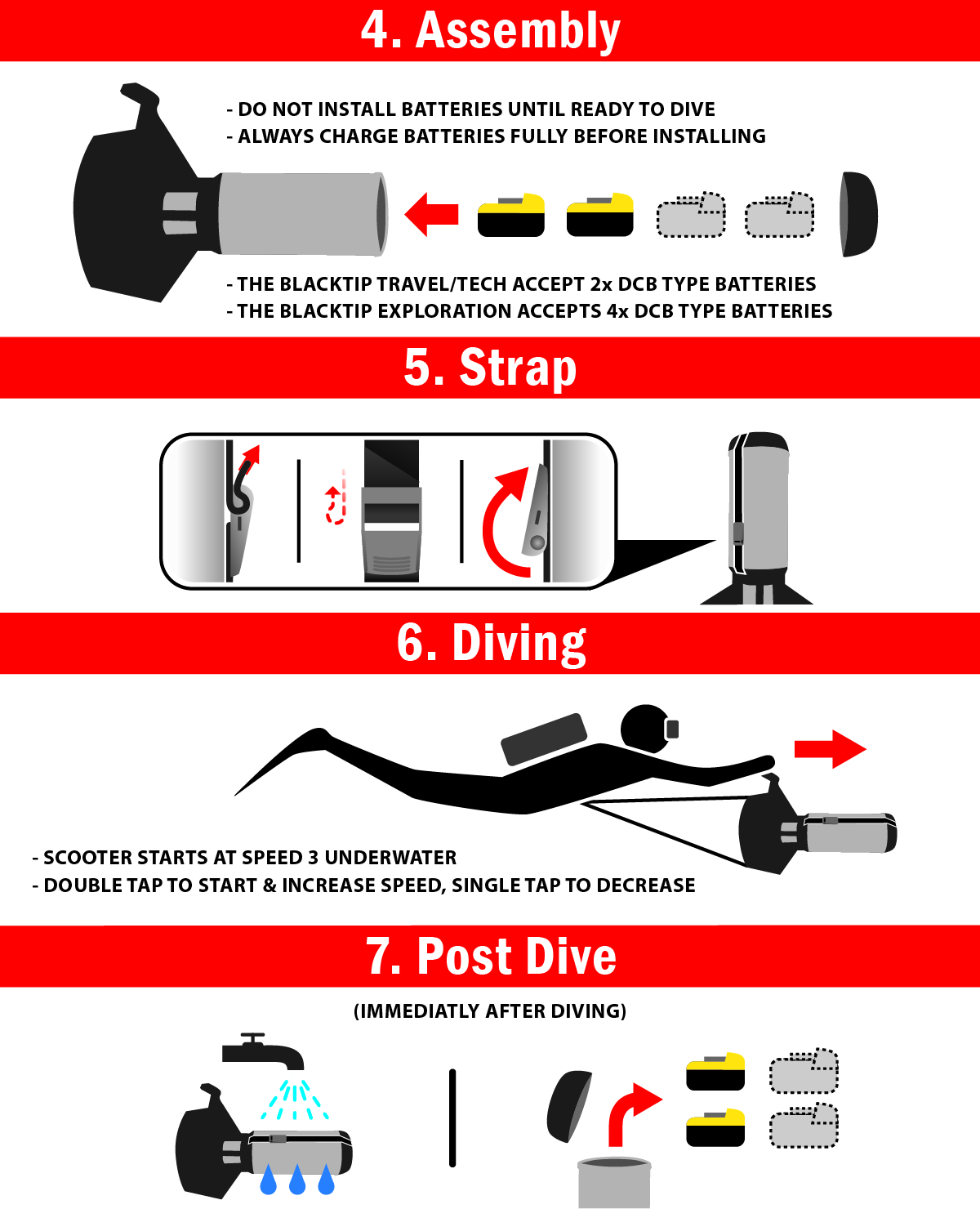 4. Assembly

- DO NOT INSTALL BATTERIES UNTIL READY TO DIVE
- ALWAYS CHARGE BATTERIES FULLY BEFORE INSTALLING

- THE BLACKTIP TRAVEL/TECH ACCEPT 2x DCB TYPE BATTERIES
- THE BLACKTIP EXPLORATION ACCEPTS 4x DCB TYPE BATTERIES

5. Strap

6. Diving

- SCOOTER STARTS AT SPEED 3 UNDERWATER
- DOUBLE TAP TO START & INCREASE SPEED, SINGLE TAP TO DECREASE

7. Post Dive

(IMMEDIATLY AFTER DIVING)