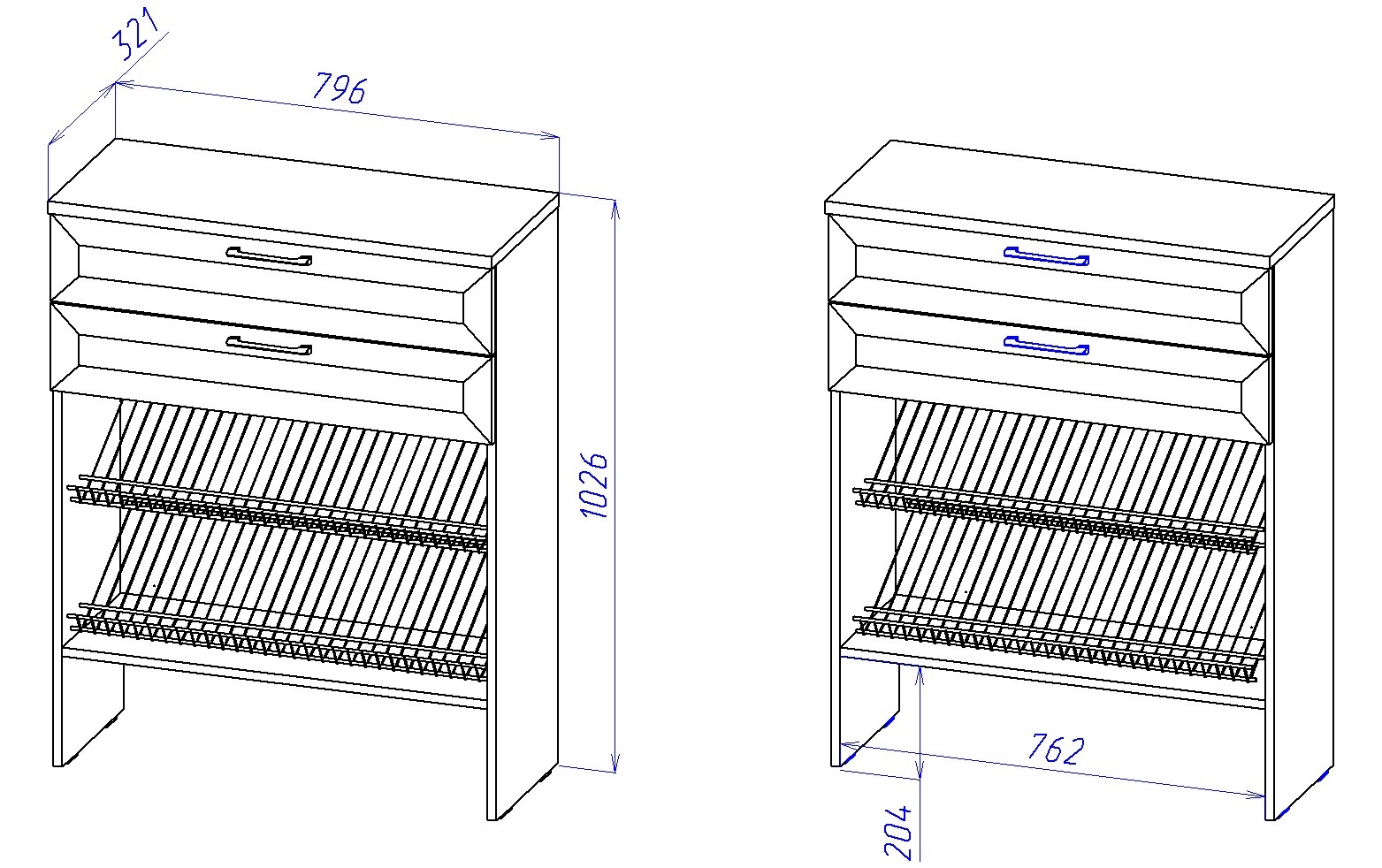 321
796
1026
762
204