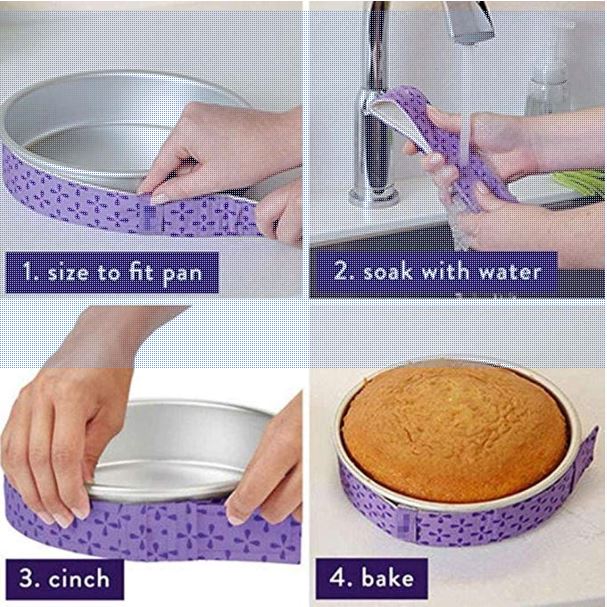 1. size to fit pan

2. soak with water

3. cinch

4. bake