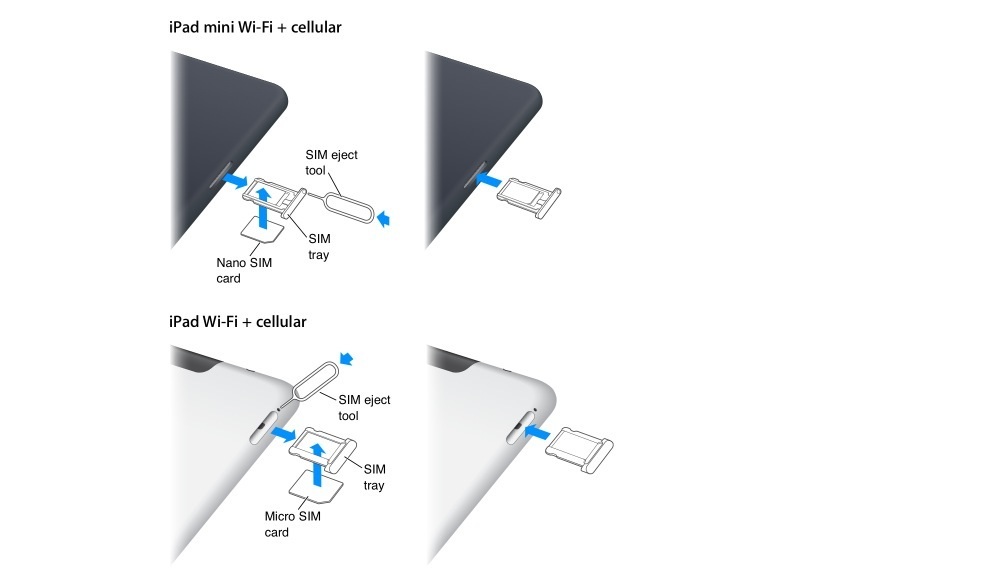 iPad mini Wi-Fi + cellular

SIM eject tool

SIM tray

Nano SIM card

iPad Wi-Fi + cellular

SIM eject tool

SIM tray

Micro SIM card