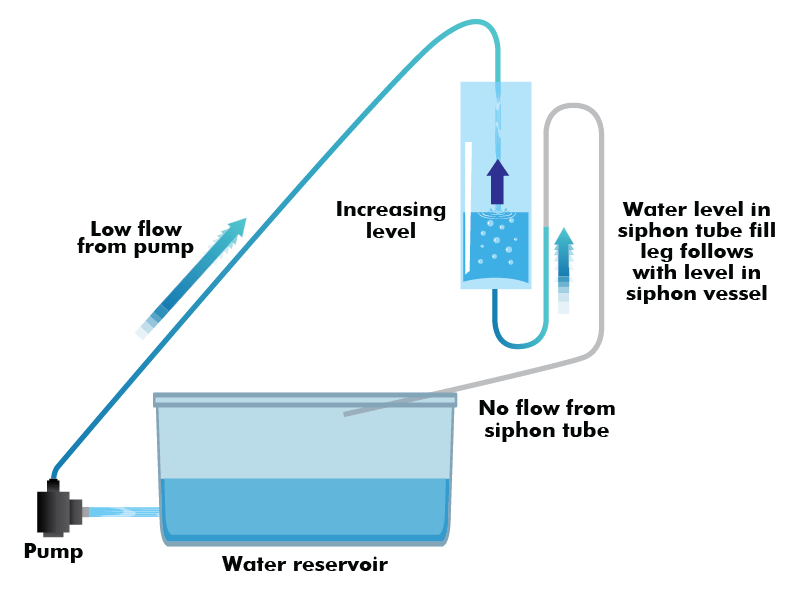 Low flow from pump

Increasing level

Water level in siphon tube fill leg follows with level in siphon vessel

No flow from siphon tube

Pump

Water reservoir