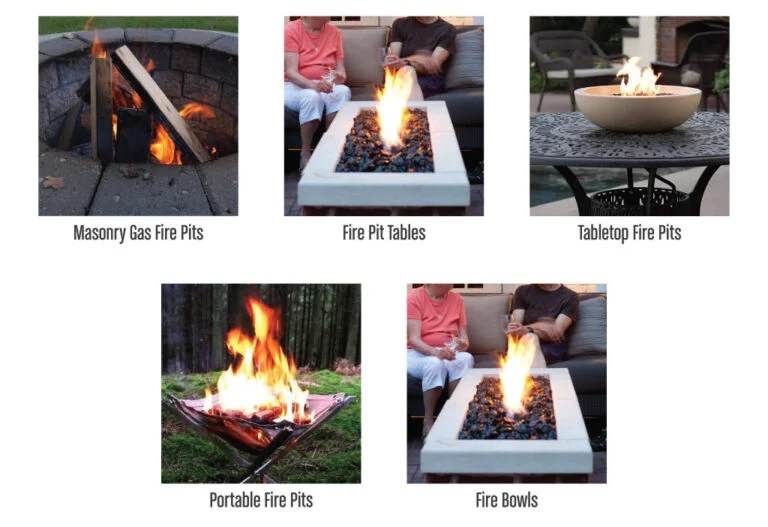 Masonry Gas Fire Pits

Fire Pit Tables

Tabletop Fire Pits

Portable Fire Pits

Fire Bowls