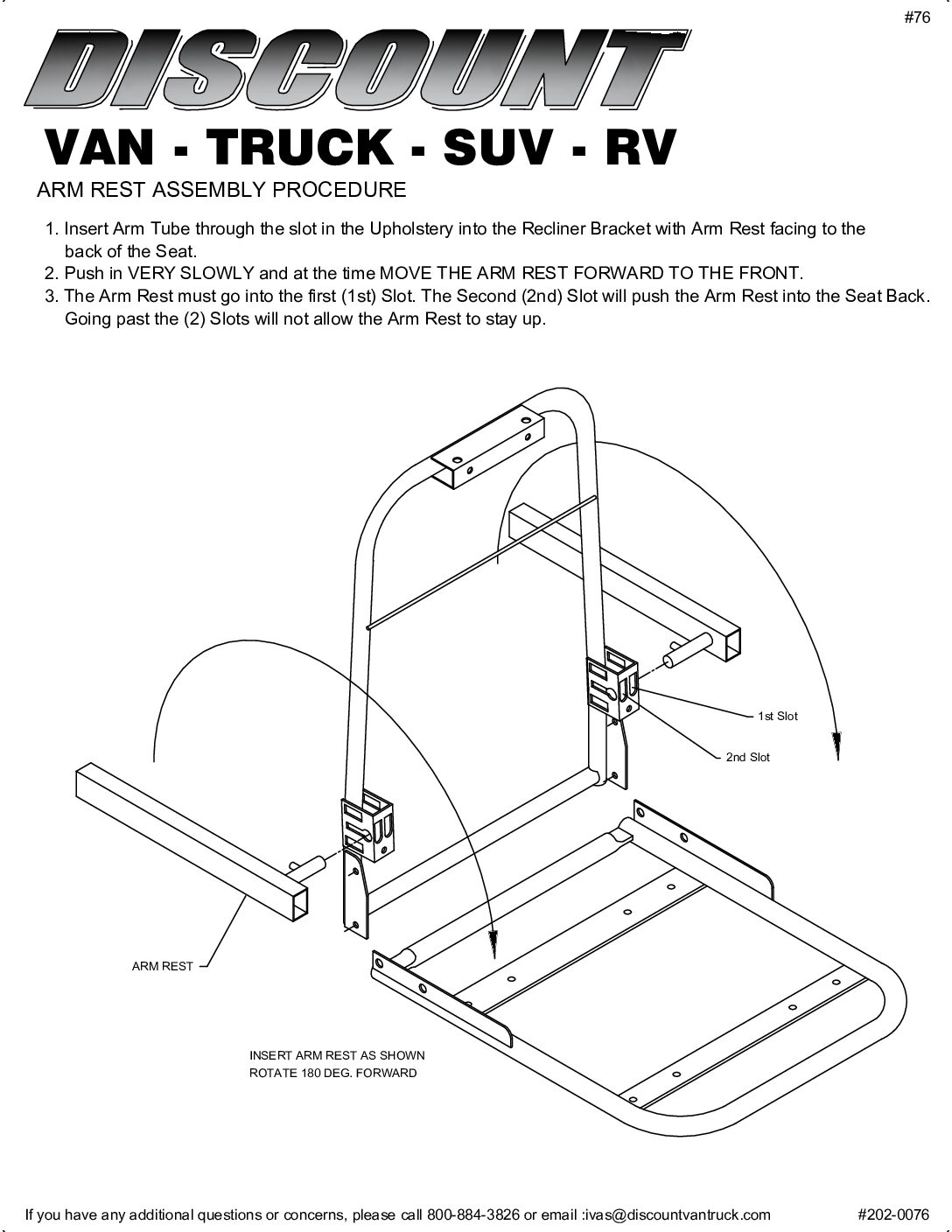 #76

DISCOUNT

VAN - TRUCK - SUV - RV

ARM REST ASSEMBLY PROCEDURE

1. Insert Arm Tube through the slot in the Upholstery into the Recliner Bracket with Arm Rest facing to the back of the Seat.
2. Push in VERY SLOWLY and at the time MOVE THE ARM REST FORWARD TO THE FRONT.
3. The Arm Rest must go into the first (1st) Slot. The Second (2nd) Slot will push the Arm Rest into the Seat Back. Going past the (2) Slots will not allow the Arm Rest to stay up.

1st Slot

2nd Slot

ARM REST

INSERT ARM REST AS SHOWN
ROTATE 180 DEG. FORWARD

If you have any additional questions or concerns, please call 800-884-3826 or email :ivas@discountvantruck.com

#202-0076