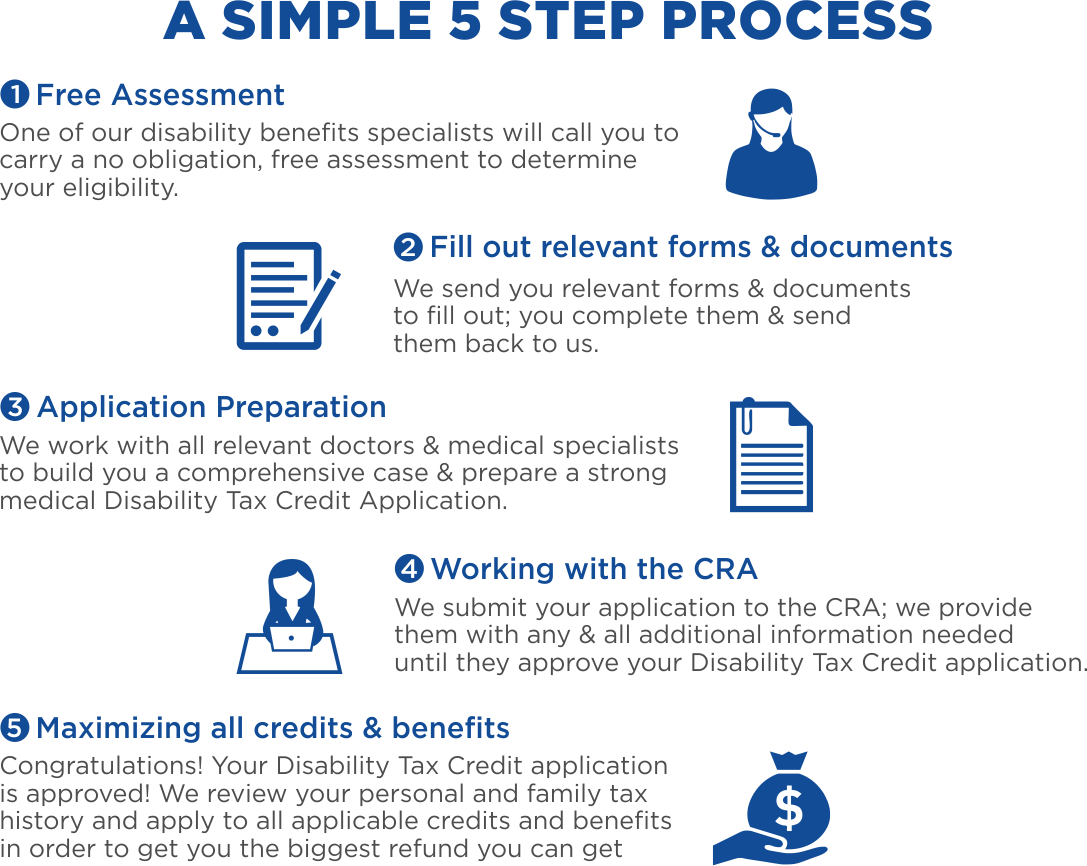 A SIMPLE 5 STEP PROCESS

❶ Free Assessment
One of our disability benefits specialists will call you to carry a no obligation, free assessment to determine your eligibility.

❷ Fill out relevant forms & documents
We send you relevant forms & documents to fill out; you complete them & send them back to us.

❸ Application Preparation
We work with all relevant doctors & medical specialists to build you a comprehensive case & prepare a strong medical Disability Tax Credit Application.

❹ Working with the CRA
We submit your application to the CRA; we provide them with any & all additional information needed until they approve your Disability Tax Credit application.

❺ Maximizing all credits & benefits
Congratulations! Your Disability Tax Credit application is approved! We review your personal and family tax history and apply to all applicable credits and benefits in order to get you the biggest refund you can get

$