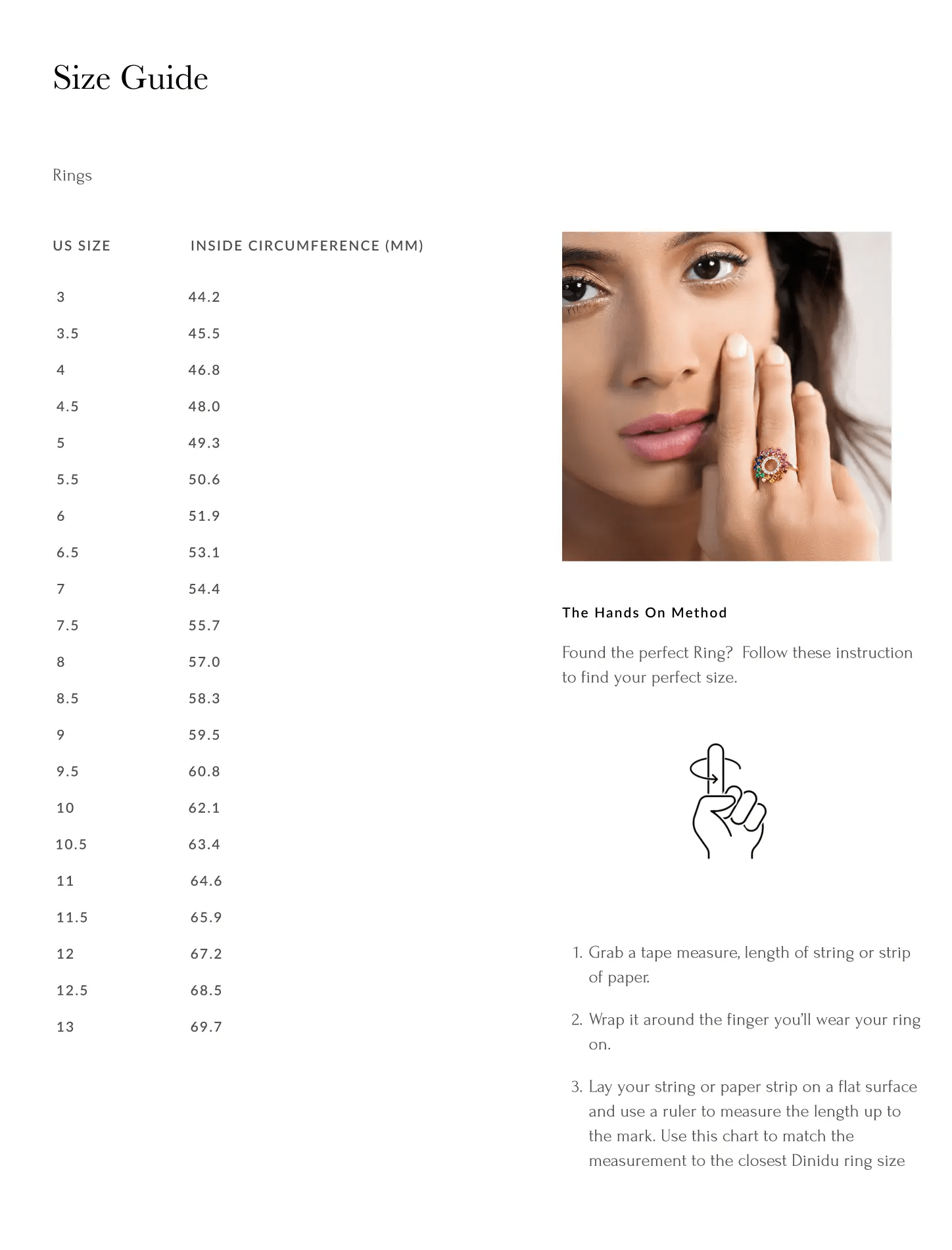 Size Guide

Rings

| US SIZE | INSIDE CIRCUMFERENCE (MM) |
|---|---|
| 3 | 44.2 |
| 3.5 | 45.5 |
| 4 | 46.8 |
| 4.5 | 48.0 |
| 5 | 49.3 |
| 5.5 | 50.6 |
| 6 | 51.9 |
| 6.5 | 53.1 |
| 7 | 54.4 |
| 7.5 | 55.7 |
| 8 | 57.0 |
| 8.5 | 58.3 |
| 9 | 59.5 |
| 9.5 | 60.8 |
| 10 | 62.1 |
| 10.5 | 63.4 |
| 11 | 64.6 |
| 11.5 | 65.9 |
| 12 | 67.2 |
| 12.5 | 68.5 |
| 13 | 69.7 |

The Hands On Method

Found the perfect Ring? Follow these instruction to find your perfect size.

1. Grab a tape measure, length of string or strip of paper.

2. Wrap it around the finger you'll wear your ring on.

3. Lay your string or paper strip on a flat surface and use a ruler to measure the length up to the mark. Use this chart to match the measurement to the closest Dinidu ring size