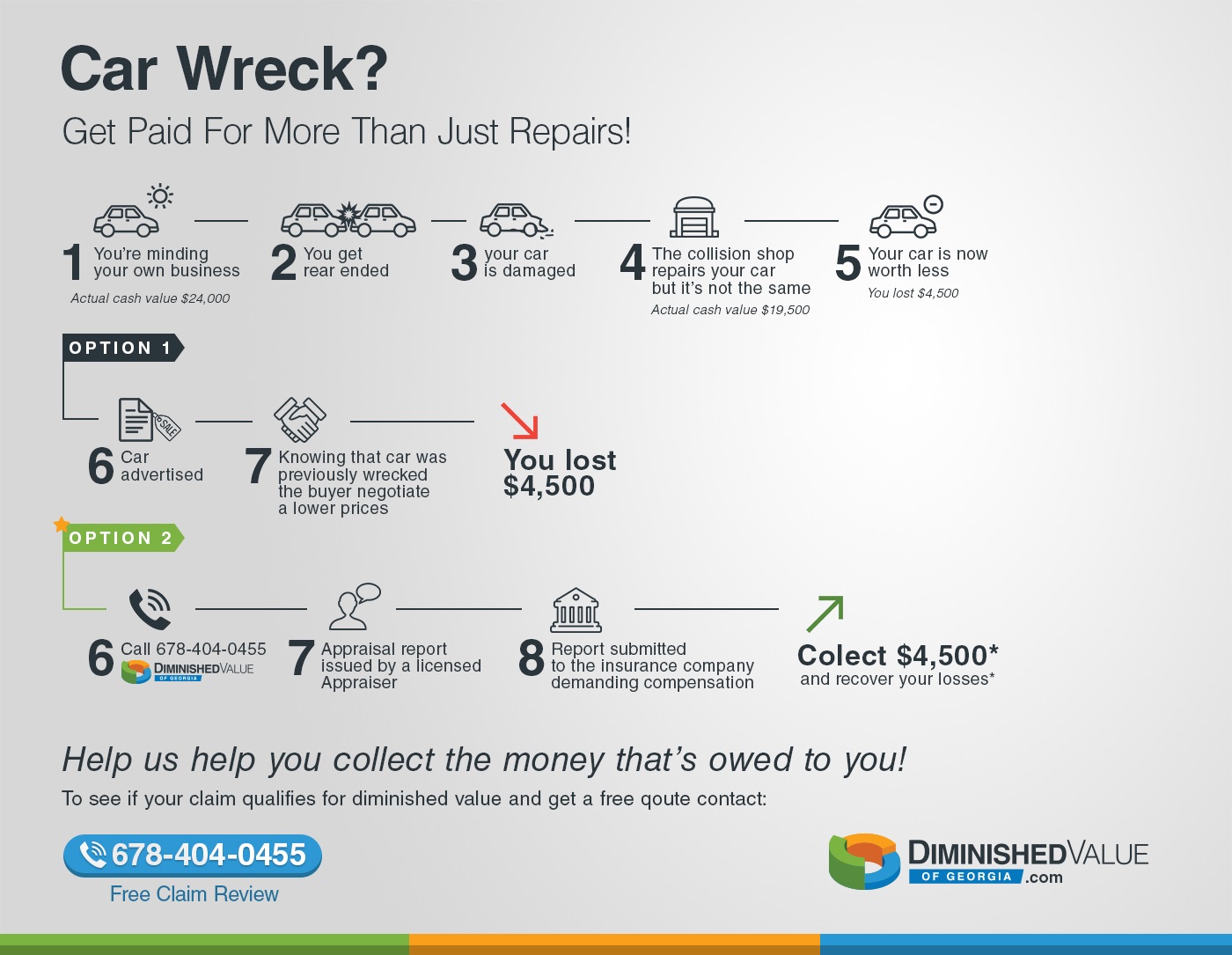 Car Wreck?

Get Paid For More Than Just Repairs!

1 You're minding your own business
Actual cash value $24,000

2 You get rear ended

3 your car is damaged

4 The collision shop repairs your car but it's not the same
Actual cash value $19,500

5 Your car is now worth less
You lost $4,500

OPTION 1

SALE

6 Car advertised

7 Knowing that car was previously wrecked the buyer negotiate a lower prices

You lost $4,500

OPTION 2

6 Call 678-404-0455
DIMINISHEDVALUE OF GEORGIA

7 Appraisal report issued by a licensed Appraiser

8 Report submitted to the insurance company demanding compensation

Colect $4,500*
and recover your losses*

Help us help you collect the money that's owed to you!

To see if your claim qualifies for diminished value and get a free qoute contact:

678-404-0455
Free Claim Review

DIMINISHEDVALUE OF GEORGIA .com