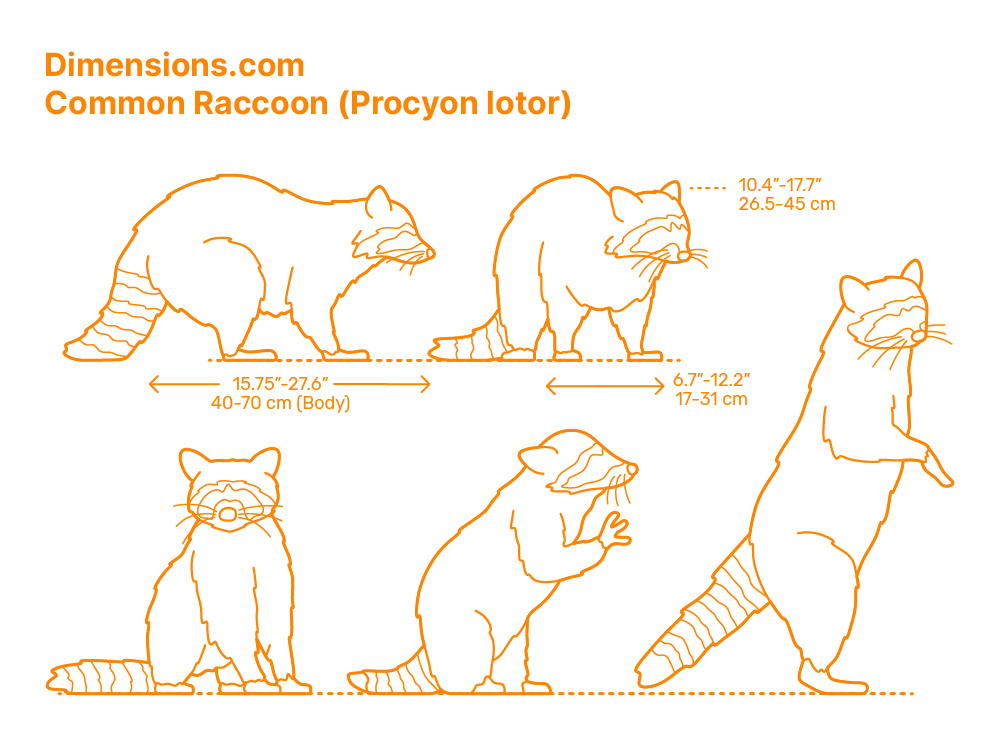 Dimensions.com
Common Raccoon (Procyon lotor)

10.4"-17.7"
26.5-45 cm

15.75"-27.6"
40-70 cm (Body)

6.7"-12.2"
17-31 cm