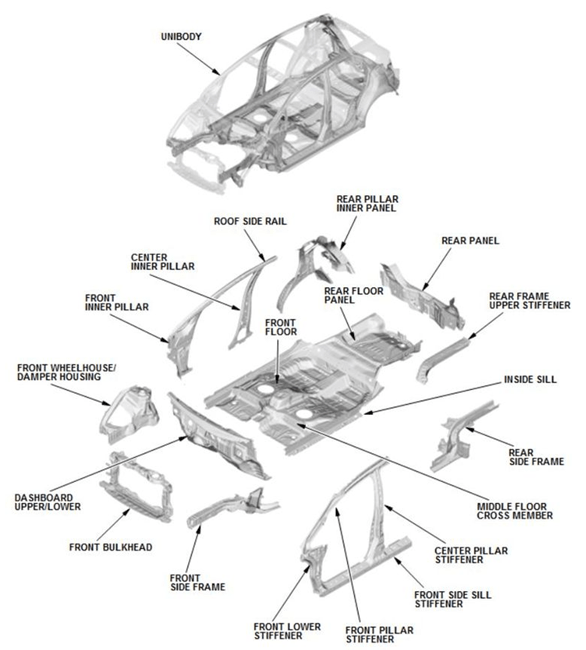 UNIBODY

REAR PILLAR INNER PANEL

ROOF SIDE RAIL

REAR PANEL

CENTER INNER PILLAR

REAR FLOOR PANEL

REAR FRAME UPPER STIFFENER

FRONT INNER PILLAR

FRONT FLOOR

FRONT WHEELHOUSE/ DAMPER HOUSING

INSIDE SILL

REAR SIDE FRAME

DASHBOARD UPPER/LOWER

MIDDLE FLOOR CROSS MEMBER

FRONT BULKHEAD

CENTER PILLAR STIFFENER

FRONT SIDE FRAME

FRONT SIDE SILL STIFFENER

FRONT LOWER STIFFENER

FRONT PILLAR STIFFENER