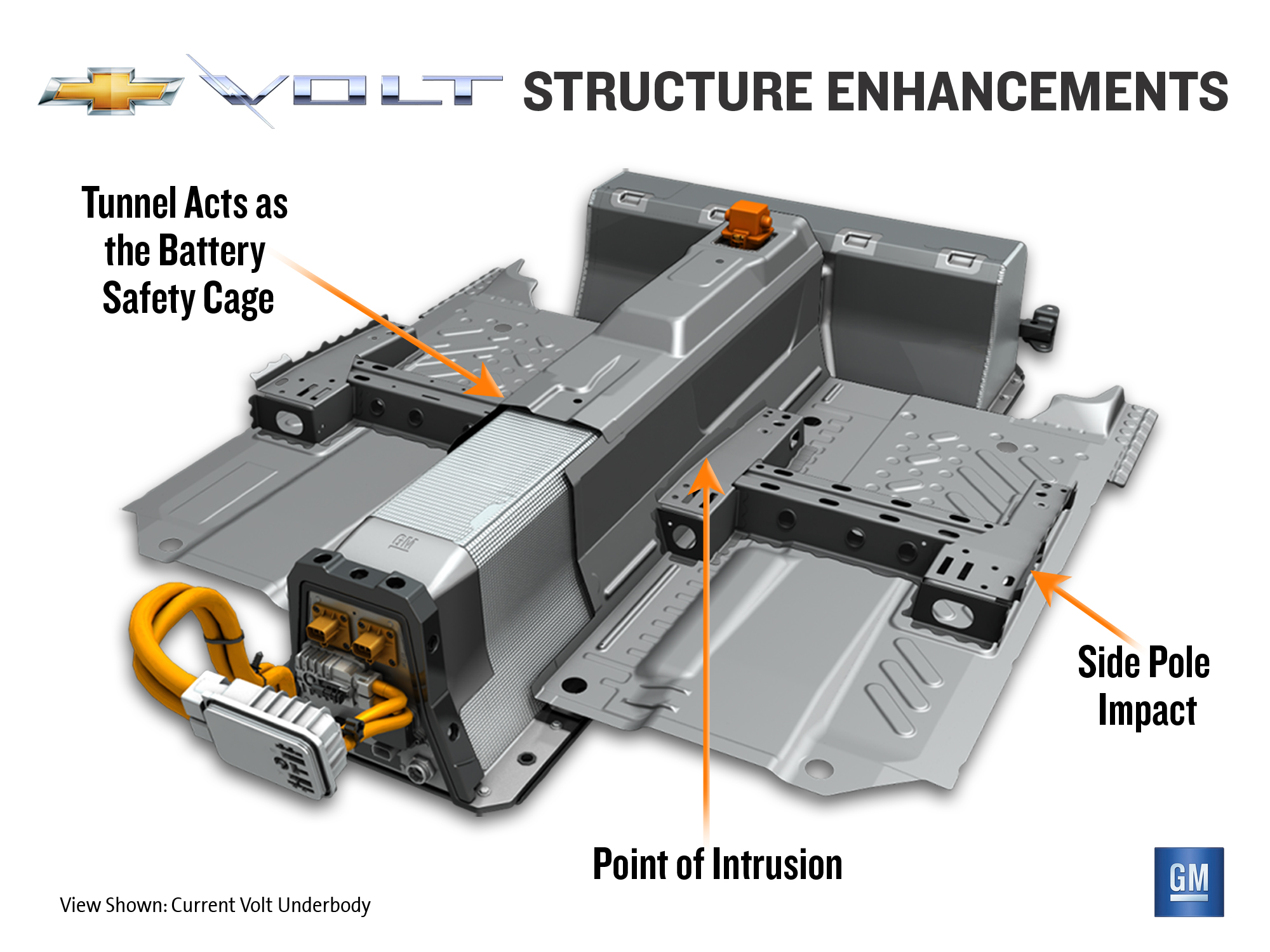 VOLT STRUCTURE ENHANCEMENTS

Tunnel Acts as the Battery Safety Cage

GM

Side Pole Impact

Point of Intrusion

View Shown: Current Volt Underbody

GM