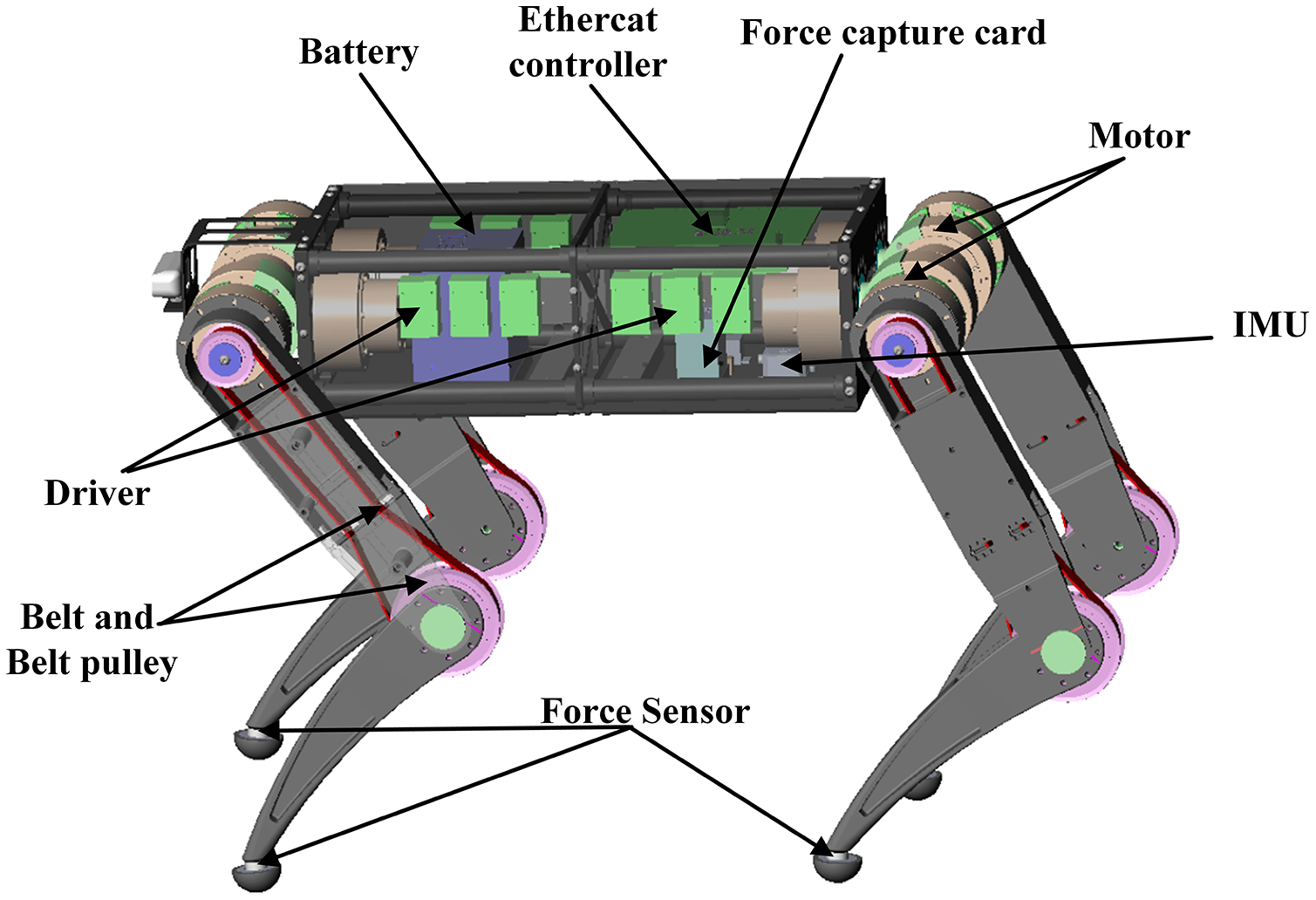 Battery

Ethercat controller

Force capture card

Motor

IMU

Driver

Belt and Belt pulley

Force Sensor