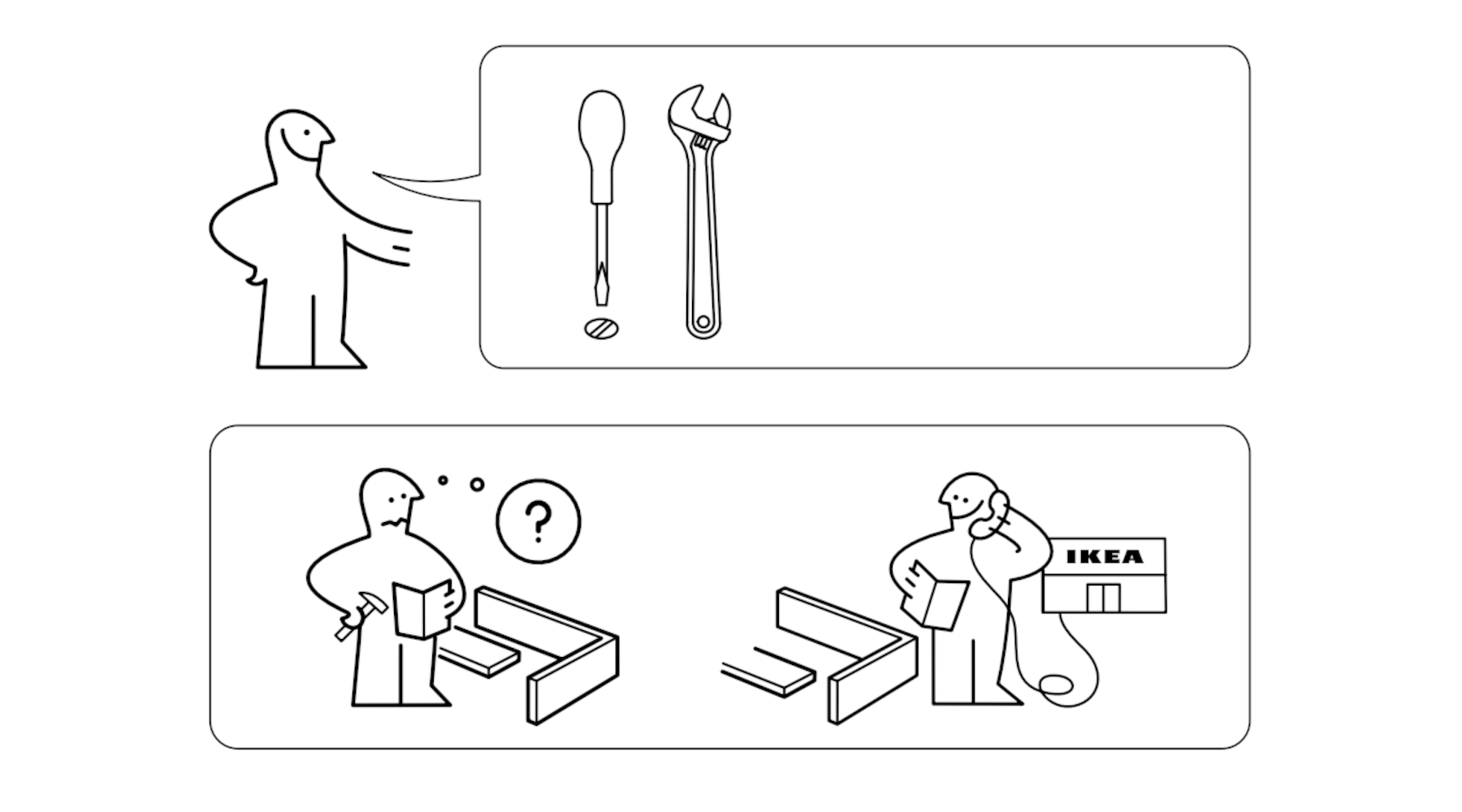 ?

IKEA