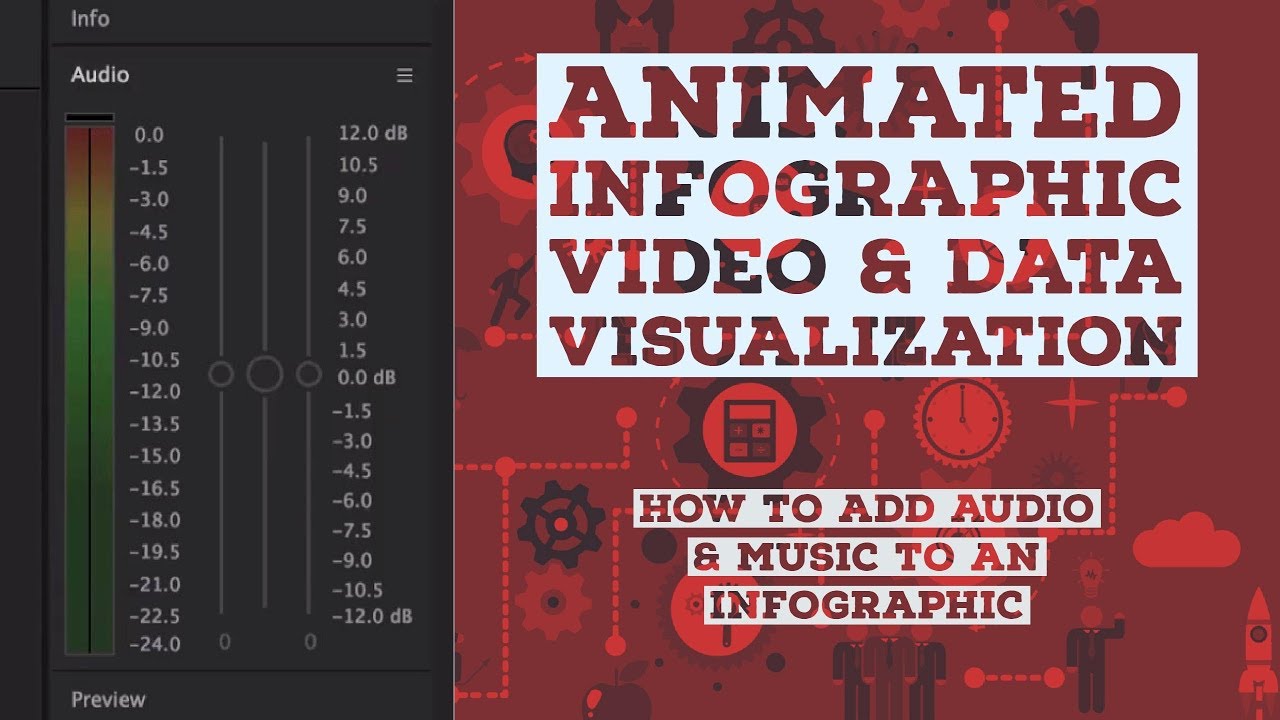 Info

Audio

0.0
-1.5
-3.0
-4.5
-6.0
-7.5
-9.0
-10.5
-12.0
-13.5
-15.0
-16.5
-18.0
-19.5
-21.0
-22.5
-24.0

12.0 dB
10.5
9.0
7.5
6.0
4.5
3.0
1.5
0.0 dB
-1.5
-3.0
-4.5
-6.0
-7.5
-9.0
-10.5
-12.0 dB

0 0

Preview

ANIMATED INFOGRAPHIC VIDEO & DATA VISUALIZATION

HOW TO ADD AUDIO & MUSIC TO AN INFOGRAPHIC