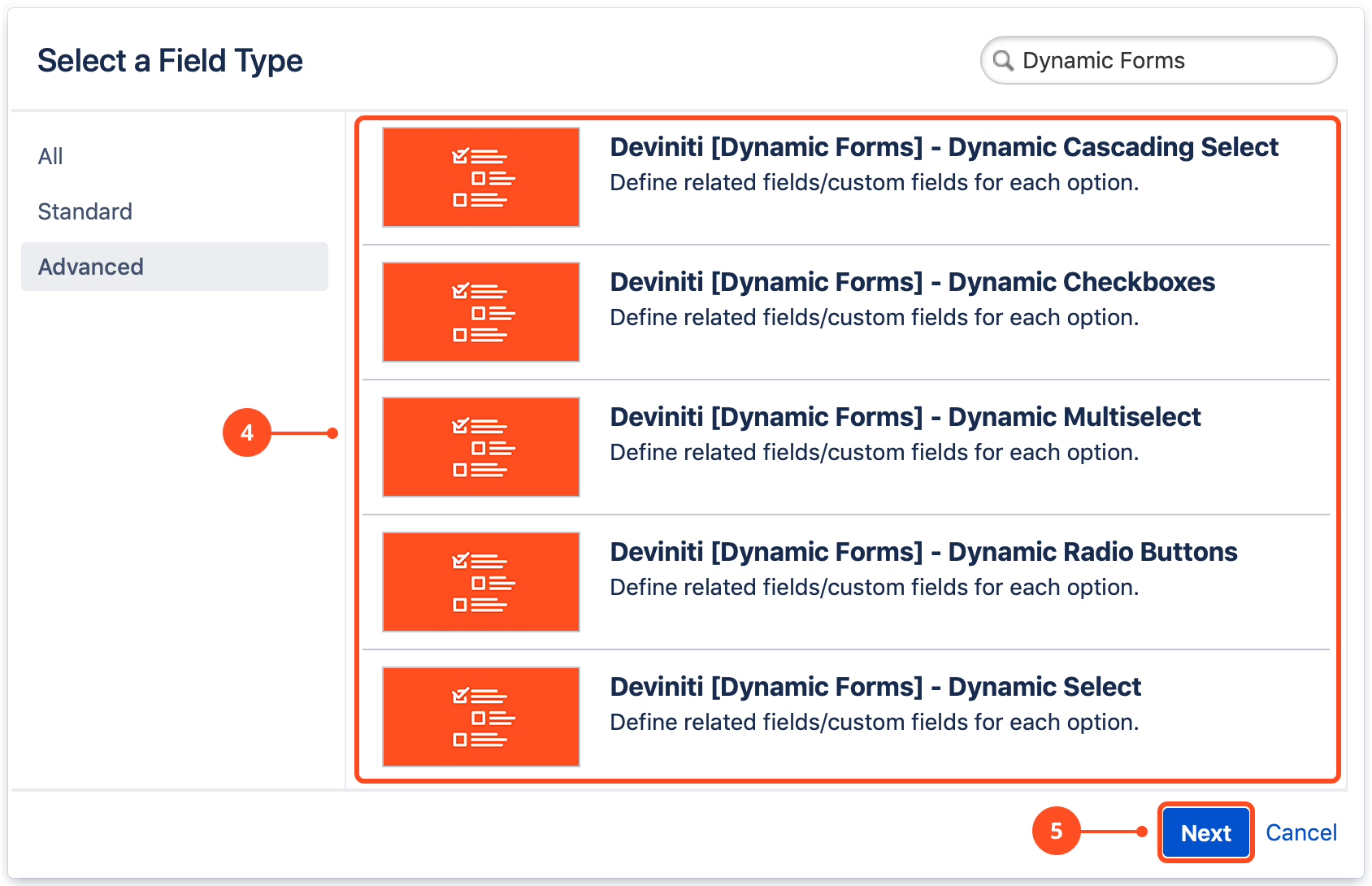 Select a Field Type

Dynamic Forms

All

Standard

Advanced

4

Deviniti [Dynamic Forms] - Dynamic Cascading Select
Define related fields/custom fields for each option.

Deviniti [Dynamic Forms] - Dynamic Checkboxes
Define related fields/custom fields for each option.

Deviniti [Dynamic Forms] - Dynamic Multiselect
Define related fields/custom fields for each option.

Deviniti [Dynamic Forms] - Dynamic Radio Buttons
Define related fields/custom fields for each option.

Deviniti [Dynamic Forms] - Dynamic Select
Define related fields/custom fields for each option.

5

Next

Cancel