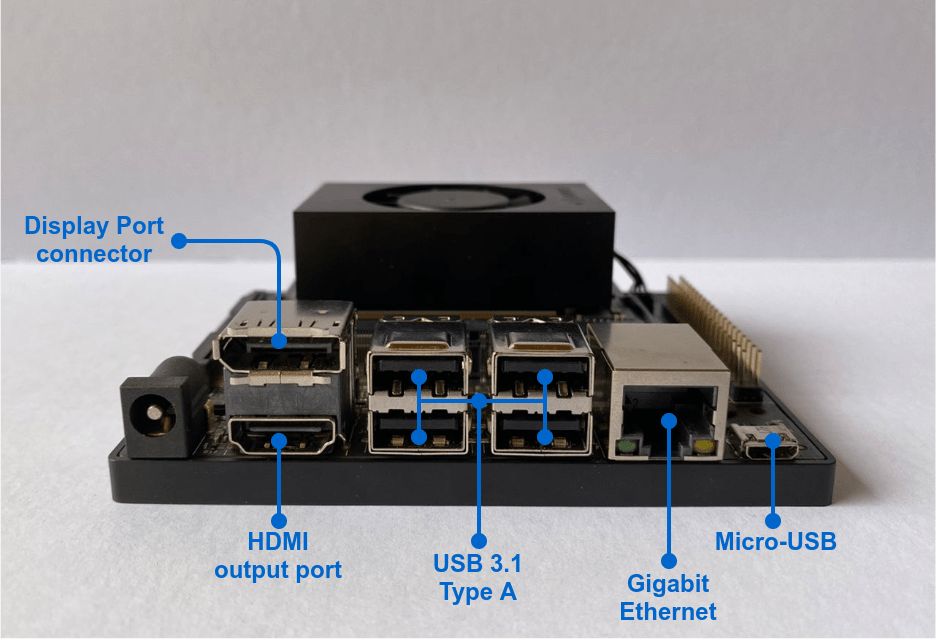 Display Port connector

HDMI output port

USB 3.1 Type A

Gigabit Ethernet

Micro-USB