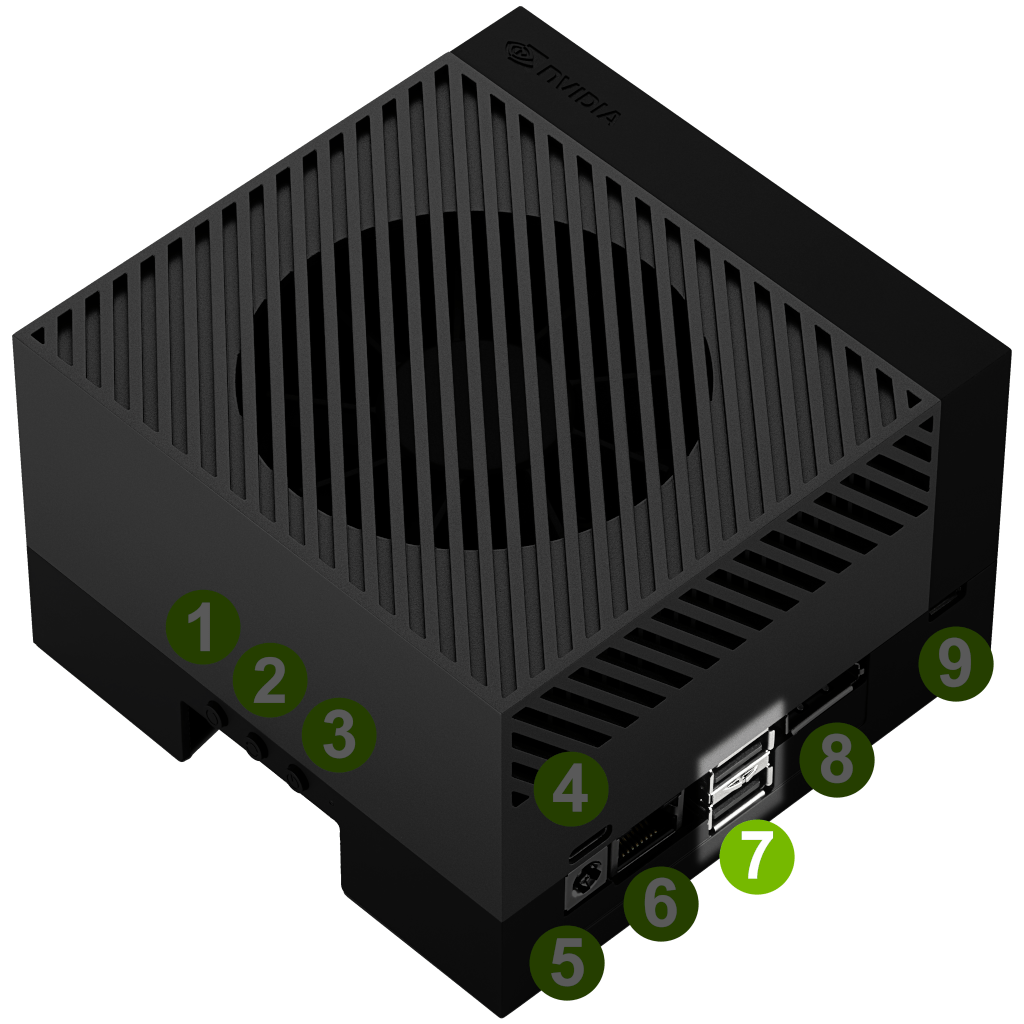 NVIDIA
1
2
3
4
5
6
7
8
9