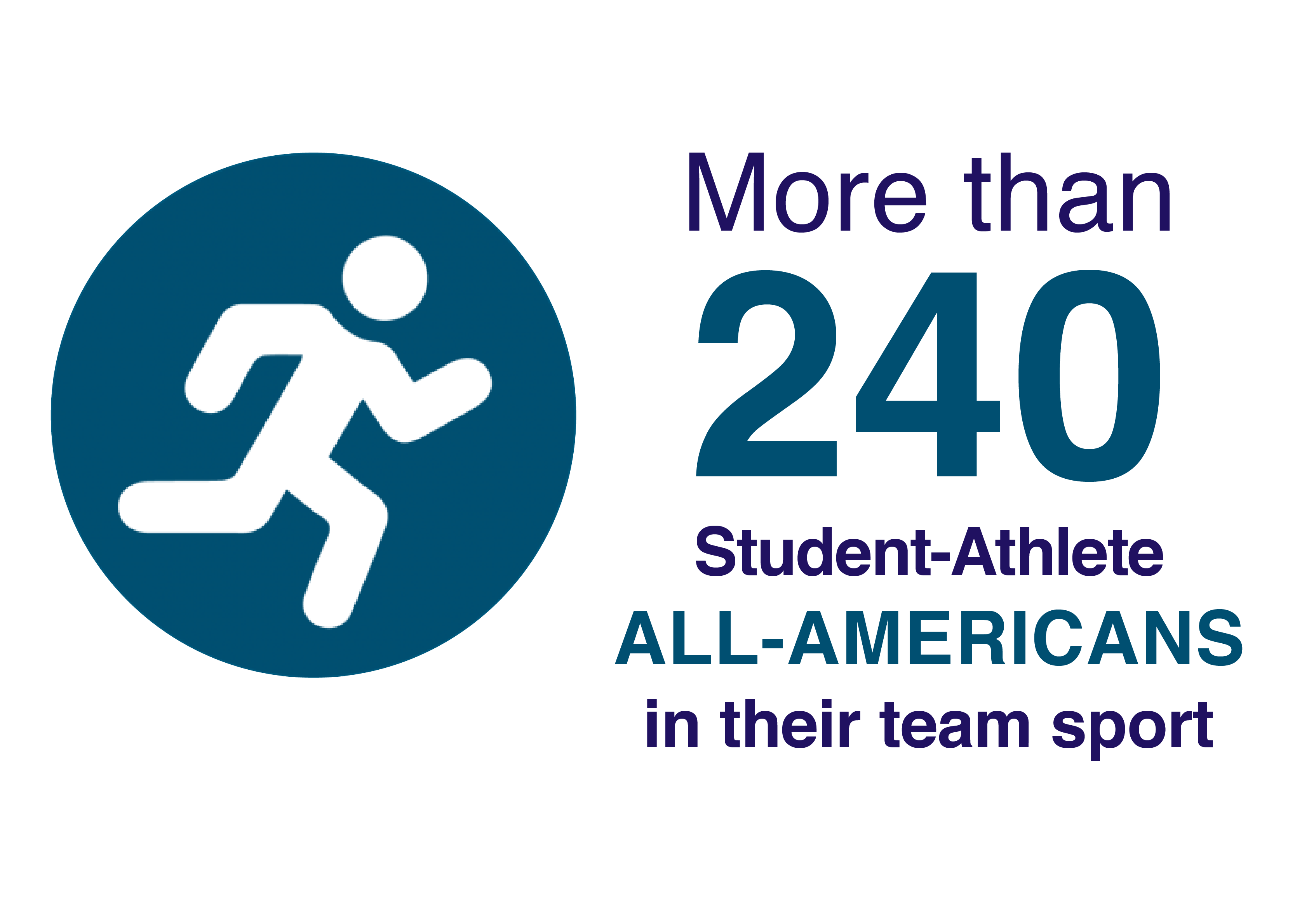 More than
240
Student-Athlete
ALL-AMERICANS
in their team sport