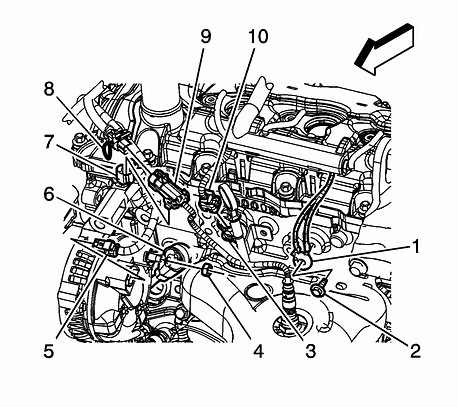 9
10
8
7
6
1
5
4
3
2