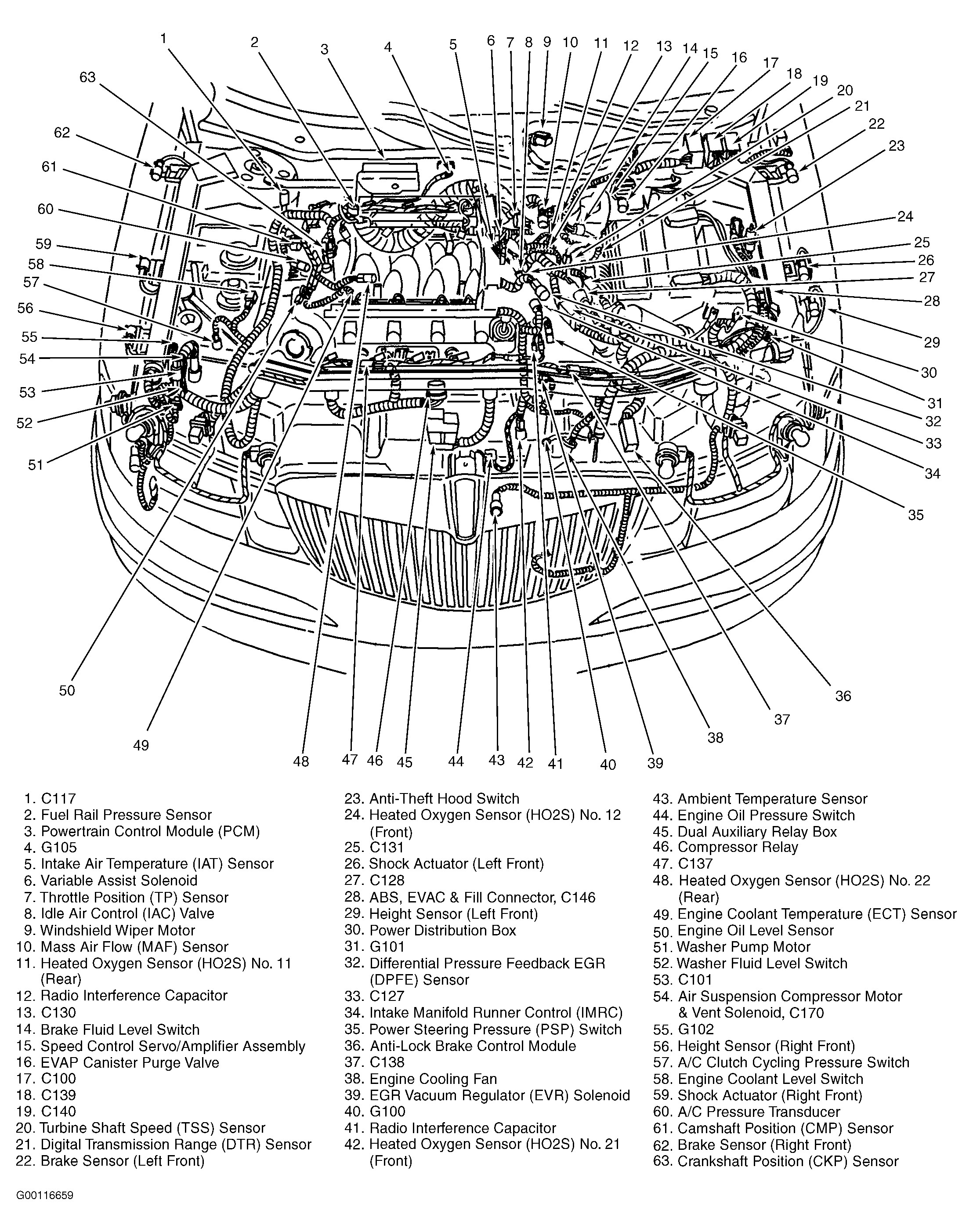 1 2 3 4 5 6 7 8 9 10 11 12 13 14 15 16 17 18 19 20 21 22 23 24 25 26 27 28 29 30 31 32 33 34 35 36 37 38 39 40 41 42 43 44 45 46 47 48 49 50 51 52 53 54 55 56 57 58 59 60 61 62 63

1. C117
2. Fuel Rail Pressure Sensor
3. Powertrain Control Module (PCM)
4. G105
5. Intake Air Temperature (IAT) Sensor
6. Variable Assist Solenoid
7. Throttle Position (TP) Sensor
8. Idle Air Control (IAC) Valve
9. Windshield Wiper Motor
10. Mass Air Flow (MAF) Sensor
11. Heated Oxygen Sensor (HO2S) No. 11 (Rear)
12. Radio Interference Capacitor
13. C130
14. Brake Fluid Level Switch
15. Speed Control Servo/Amplifier Assembly
16. EVAP Canister Purge Valve
17. C100
18. C139
19. C140
20. Turbine Shaft Speed (TSS) Sensor
21. Digital Transmission Range (DTR) Sensor
22. Brake Sensor (Left Front)

23. Anti-Theft Hood Switch
24. Heated Oxygen Sensor (HO2S) No. 12 (Front)
25. C131
26. Shock Actuator (Left Front)
27. C128
28. ABS, EVAC & Fill Connector, C146
29. Height Sensor (Left Front)
30. Power Distribution Box
31. G101
32. Differential Pressure Feedback EGR (DPFE) Sensor
33. C127
34. Intake Manifold Runner Control (IMRC)
35. Power Steering Pressure (PSP) Switch
36. Anti-Lock Brake Control Module
37. C138
38. Engine Cooling Fan
39. EGR Vacuum Regulator (EVR) Solenoid
40. G100
41. Radio Interference Capacitor
42. Heated Oxygen Sensor (HO2S) No. 21 (Front)

43. Ambient Temperature Sensor
44. Engine Oil Pressure Switch
45. Dual Auxiliary Relay Box
46. Compressor Relay
47. C137
48. Heated Oxygen Sensor (HO2S) No. 22 (Rear)
49. Engine Coolant Temperature (ECT) Sensor
50. Engine Oil Level Sensor
51. Washer Pump Motor
52. Washer Fluid Level Switch
53. C101
54. Air Suspension Compressor Motor & Vent Solenoid, C170
55. G102
56. Height Sensor (Right Front)
57. A/C Clutch Cycling Pressure Switch
58. Engine Coolant Level Switch
59. Shock Actuator (Right Front)
60. A/C Pressure Transducer
61. Camshaft Position (CMP) Sensor
62. Brake Sensor (Right Front)
63. Crankshaft Position (CKP) Sensor

G00116659