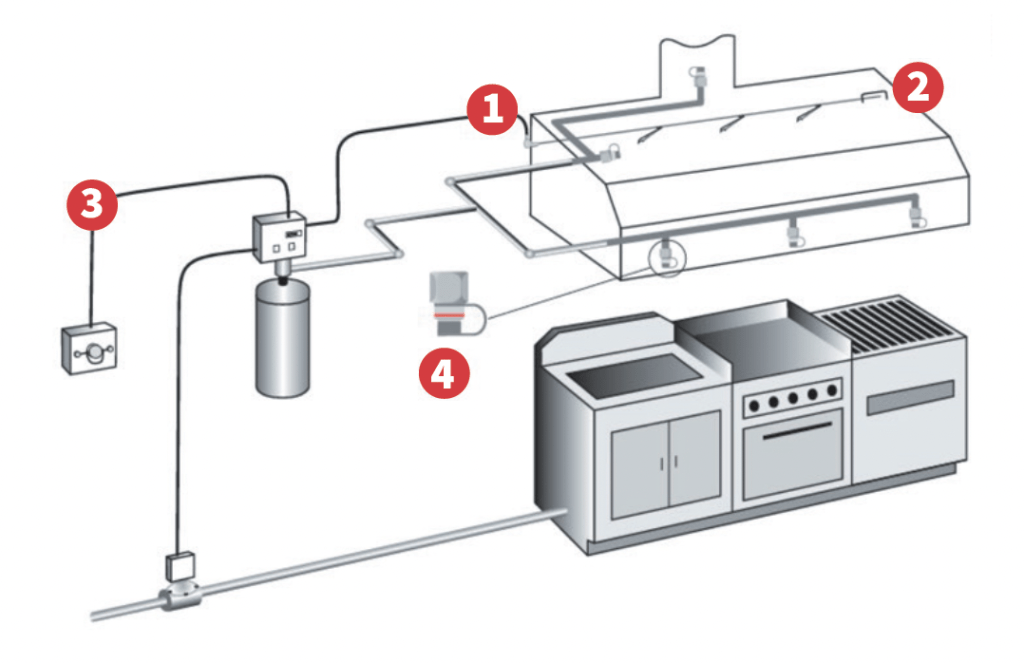 1
2
3
4