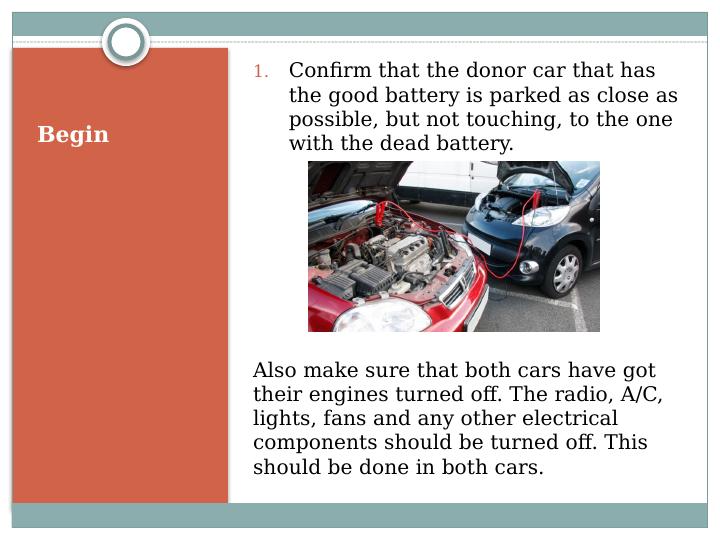 Begin

1. Confirm that the donor car that has the good battery is parked as close as possible, but not touching, to the one with the dead battery.

Also make sure that both cars have got their engines turned off. The radio, A/C, lights, fans and any other electrical components should be turned off. This should be done in both cars.