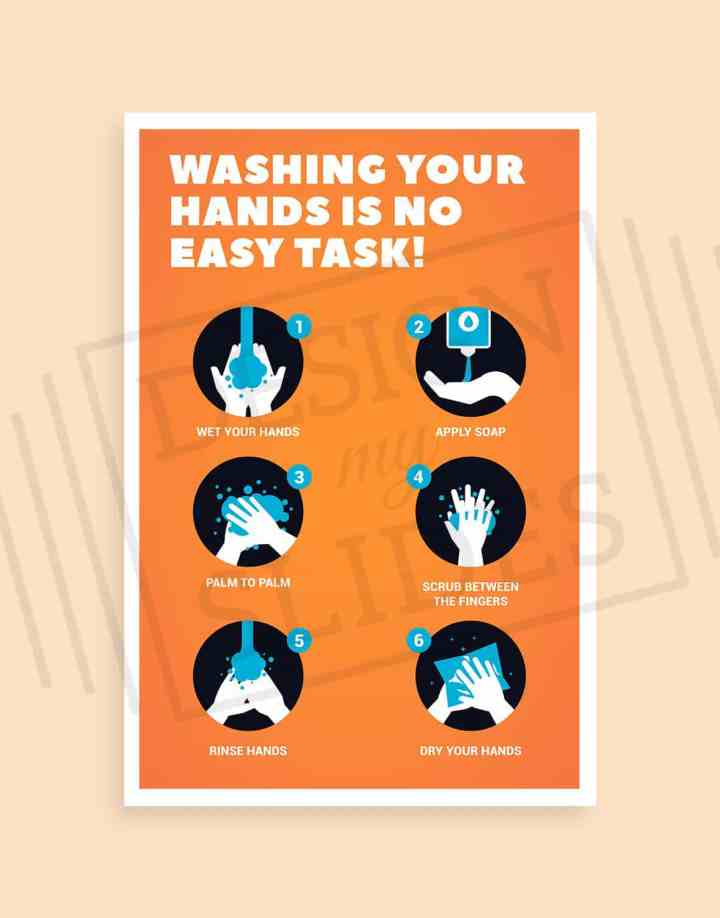 WASHING YOUR HANDS IS NO EASY TASK!

1
WET YOUR HANDS

2
APPLY SOAP

3
PALM TO PALM

4
SCRUB BETWEEN THE FINGERS

5
RINSE HANDS

6
DRY YOUR HANDS

DESIGN my SLIDES