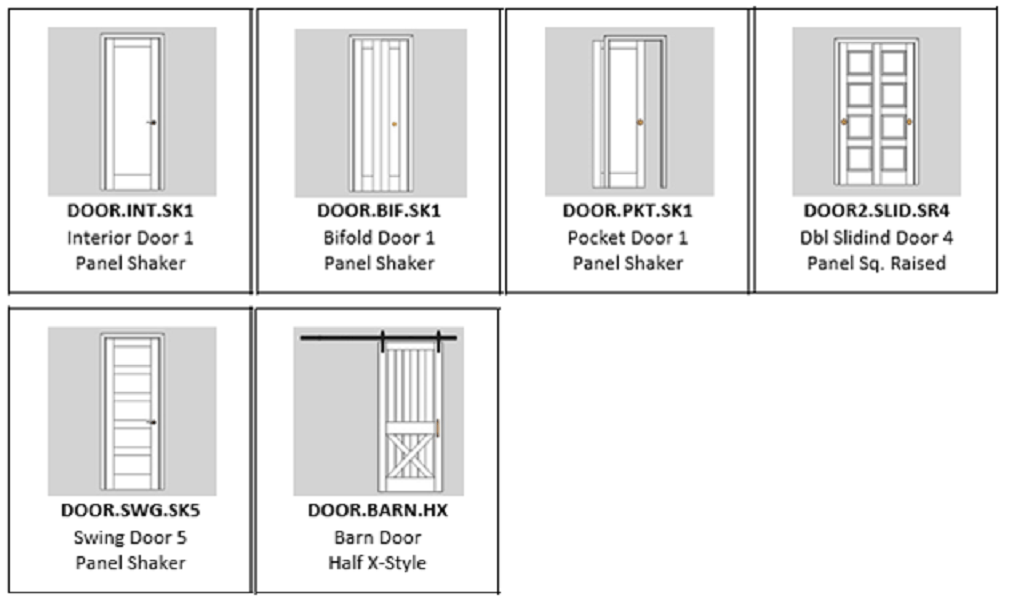 DOOR.INT.SK1
Interior Door 1
Panel Shaker

DOOR.BIF.SK1
Bifold Door 1
Panel Shaker

DOOR.PKT.SK1
Pocket Door 1
Panel Shaker

DOOR2.SLID.SR4
Dbl Slidind Door 4
Panel Sq. Raised

DOOR.SWG.SK5
Swing Door 5
Panel Shaker

DOOR.BARN.HX
Barn Door
Half X-Style