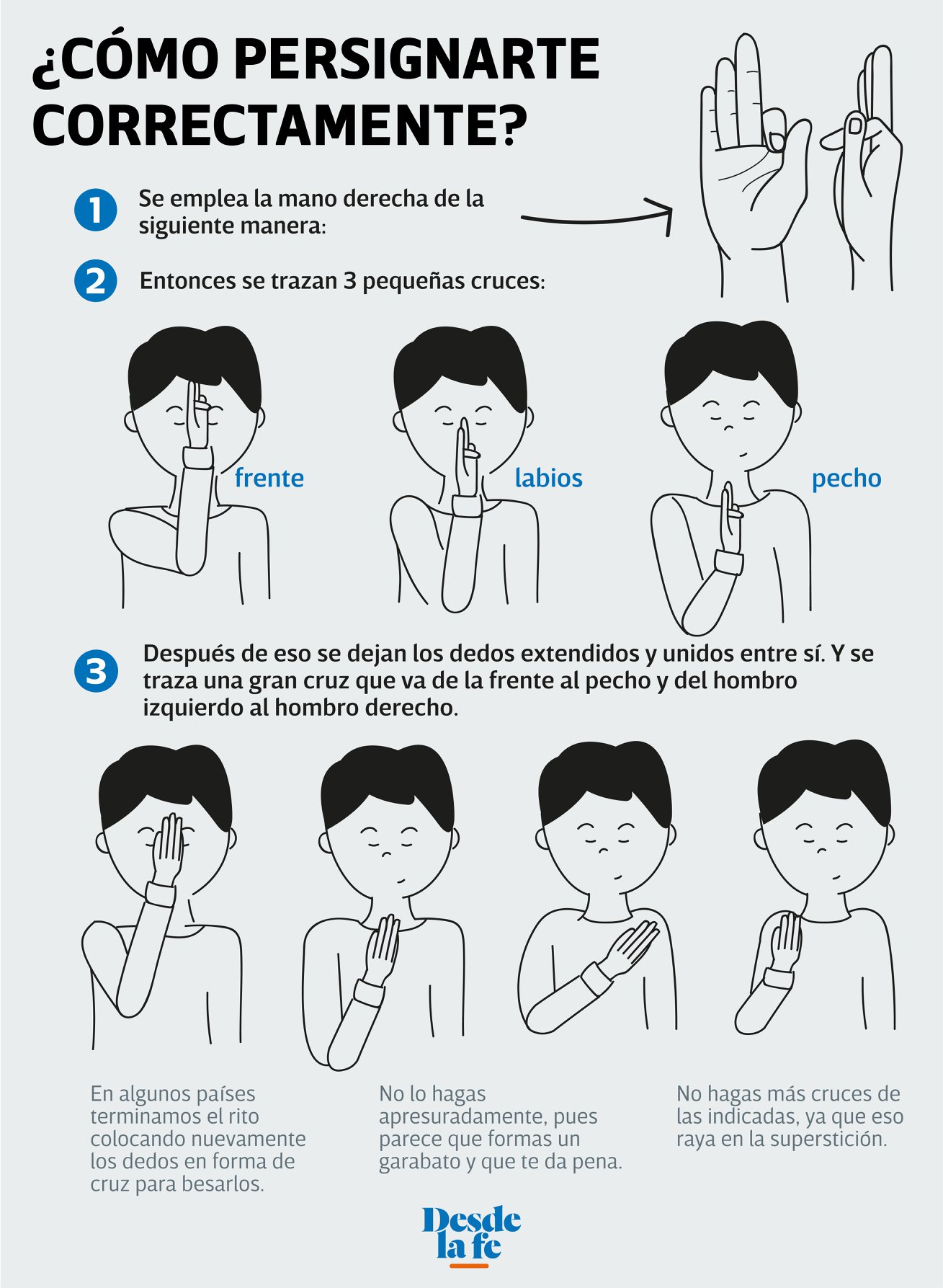 ¿CÓMO PERSIGNARTE CORRECTAMENTE?

1 Se emplea la mano derecha de la siguiente manera:

2 Entonces se trazan 3 pequeñas cruces:

frente

labios

pecho

3 Después de eso se dejan los dedos extendidos y unidos entre sí. Y se traza una gran cruz que va de la frente al pecho y del hombro izquierdo al hombro derecho.

En algunos países terminamos el rito colocando nuevamente los dedos en forma de cruz para besarlos.

No lo hagas apresuradamente, pues parece que formas un garabato y que te da pena.

No hagas más cruces de las indicadas, ya que eso raya en la superstición.

Desde la fe