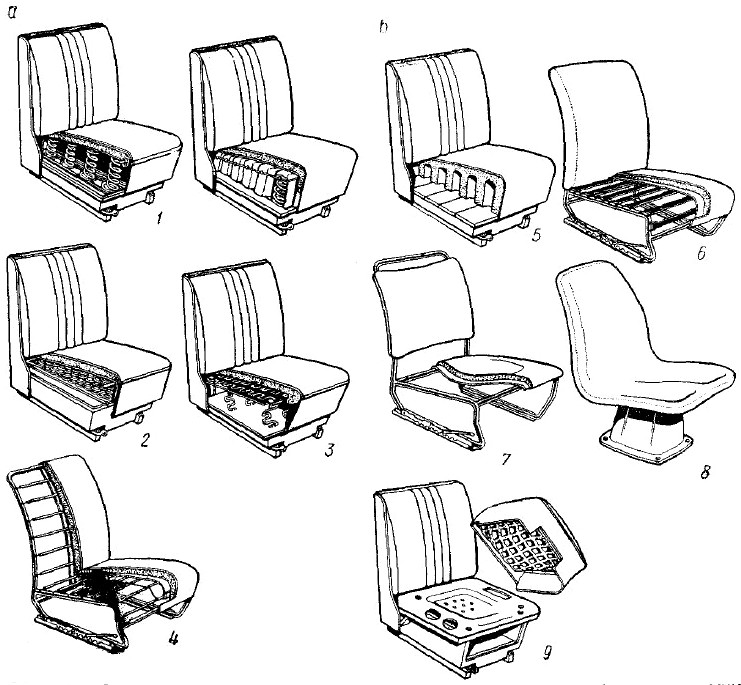 a
b
1
5
6
2
3
7
8
4
9