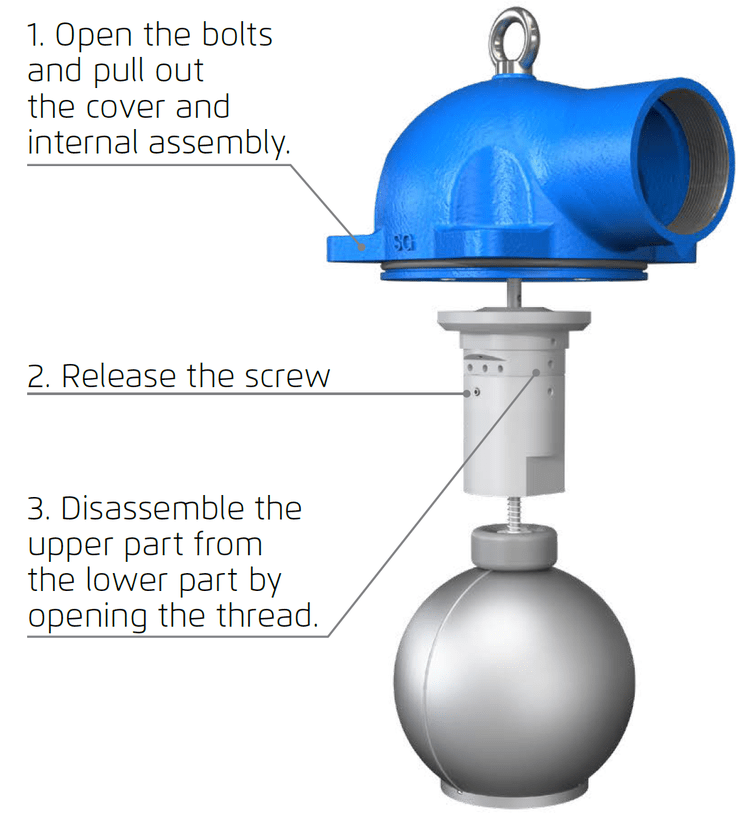 1. Open the bolts and pull out the cover and internal assembly.

SG

2. Release the screw

3. Disassemble the upper part from the lower part by opening the thread.