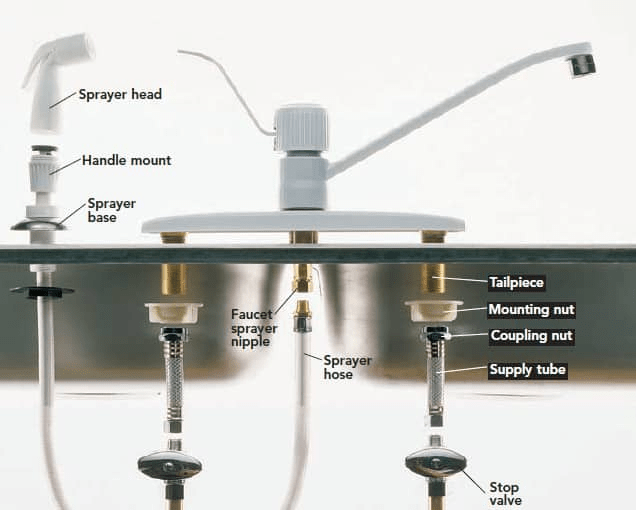 Sprayer head
Handle mount
Sprayer base
Faucet sprayer nipple
Sprayer hose
Tailpiece
Mounting nut
Coupling nut
Supply tube
Stop valve