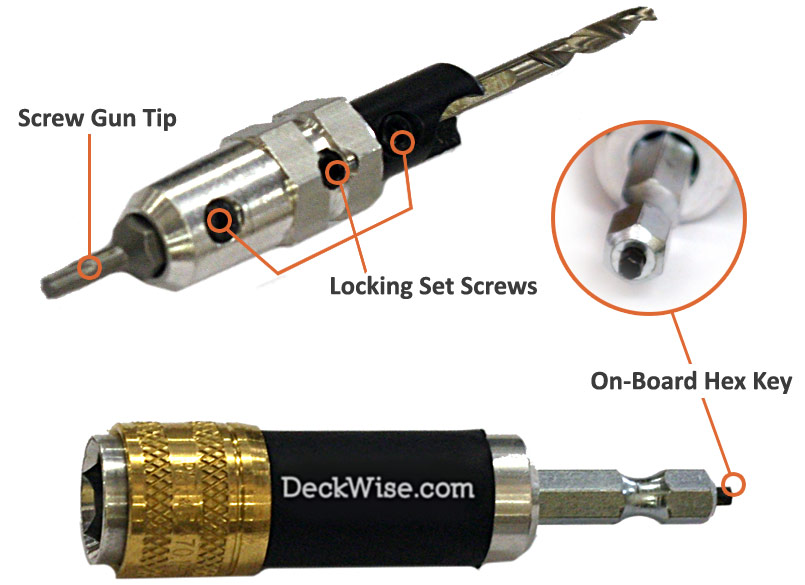 Screw Gun Tip

Locking Set Screws

On-Board Hex Key

DeckWise.com