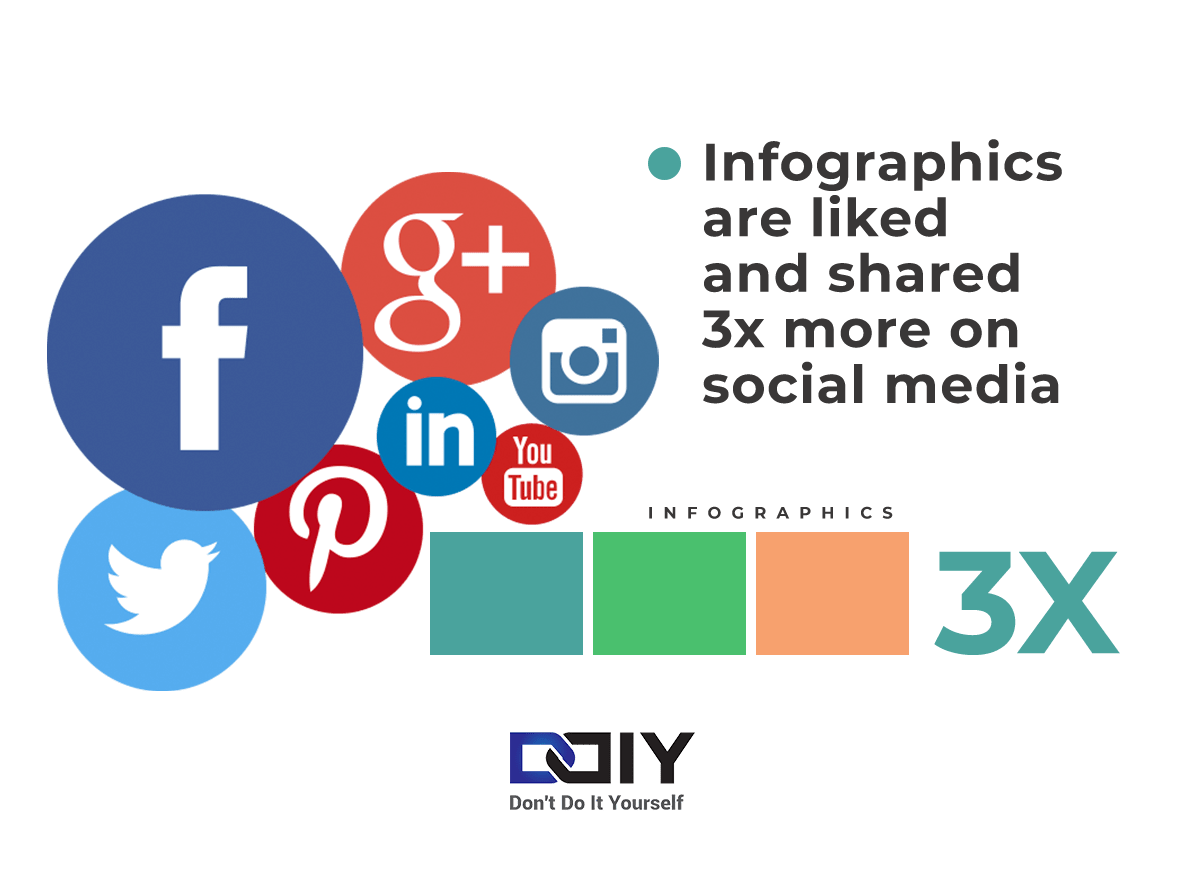 f

g+

in

You Tube

Infographics are liked and shared 3x more on social media

INFOGRAPHICS

3X

DDIY

Don't Do It Yourself