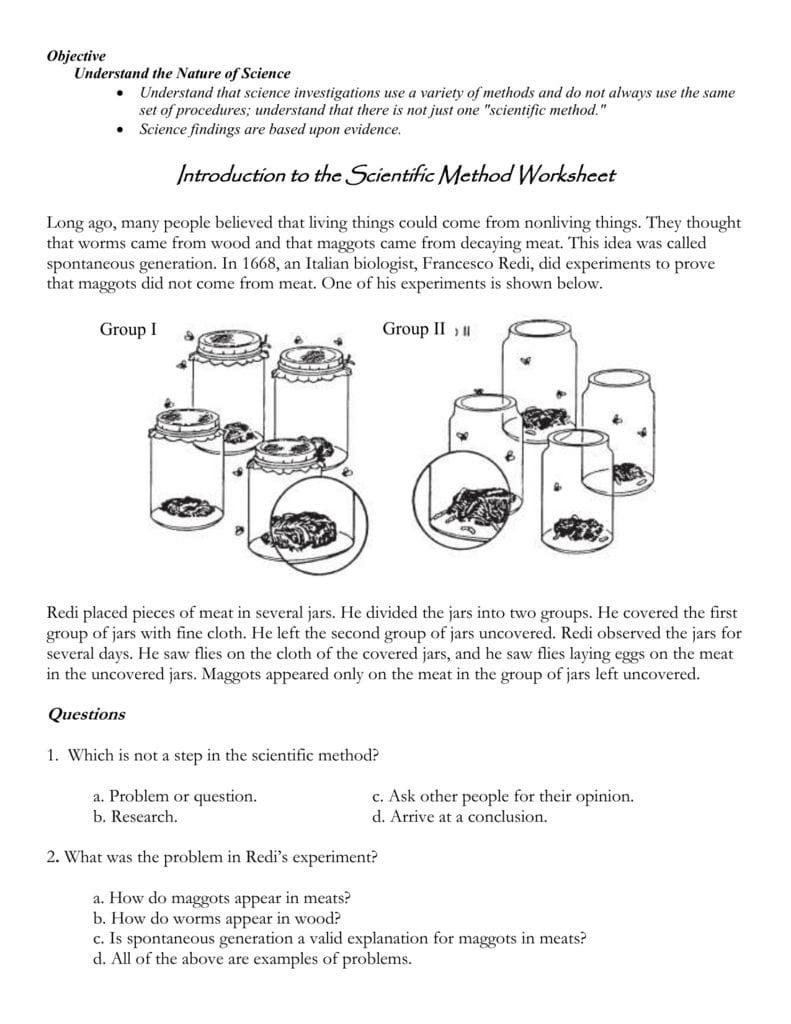 Objective
Understand the Nature of Science
• Understand that science investigations use a variety of methods and do not always use the same set of procedures; understand that there is not just one "scientific method."
• Science findings are based upon evidence.

Introduction to the Scientific Method Worksheet

Long ago, many people believed that living things could come from nonliving things. They thought that worms came from wood and that maggots came from decaying meat. This idea was called spontaneous generation. In 1668, an Italian biologist, Francesco Redi, did experiments to prove that maggots did not come from meat. One of his experiments is shown below.

Group I

Group II

Redi placed pieces of meat in several jars. He divided the jars into two groups. He covered the first group of jars with fine cloth. He left the second group of jars uncovered. Redi observed the jars for several days. He saw flies on the cloth of the covered jars, and he saw flies laying eggs on the meat in the uncovered jars. Maggots appeared only on the meat in the group of jars left uncovered.

Questions

1. Which is not a step in the scientific method?

a. Problem or question.
b. Research.
c. Ask other people for their opinion.
d. Arrive at a conclusion.

2. What was the problem in Redi's experiment?

a. How do maggots appear in meats?
b. How do worms appear in wood?
c. Is spontaneous generation a valid explanation for maggots in meats?
d. All of the above are examples of problems.