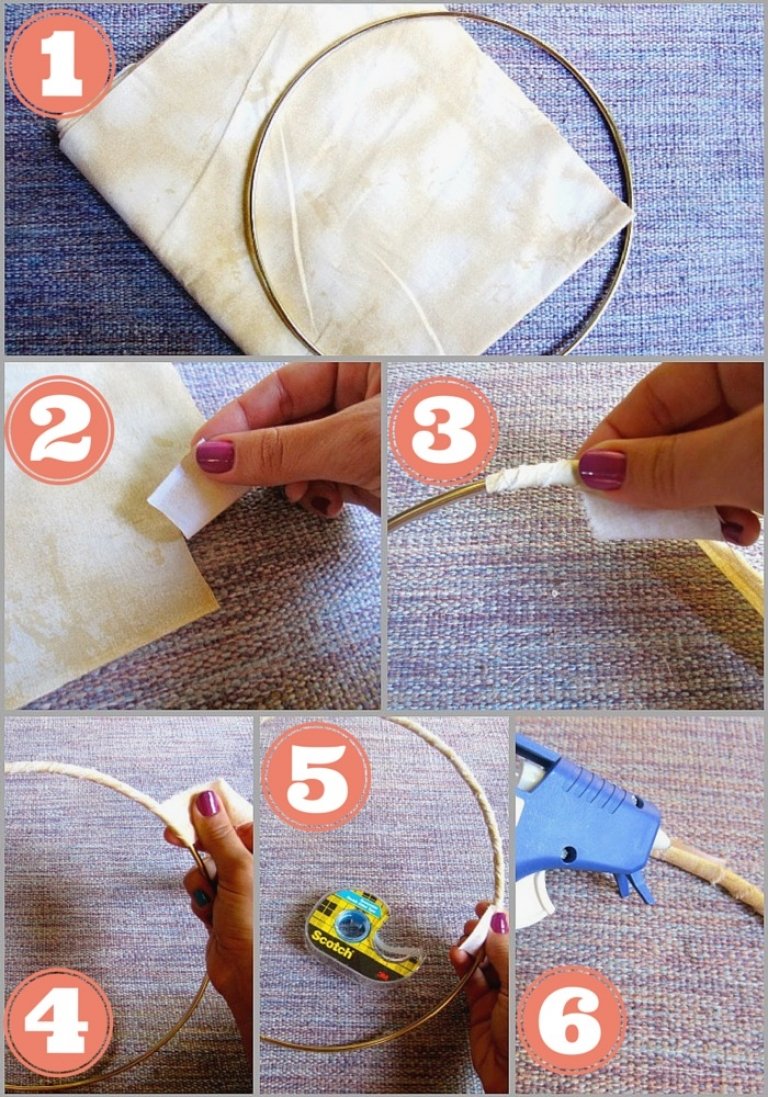 1

2

3

4

5

Scotch

3M

6