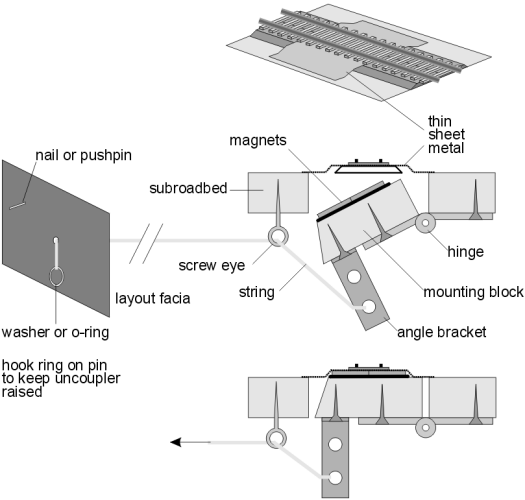 thin sheet metal

magnets

nail or pushpin

subroadbed

hinge

screw eye

string

mounting block

layout facia

angle bracket

washer or o-ring

hook ring on pin to keep uncoupler raised