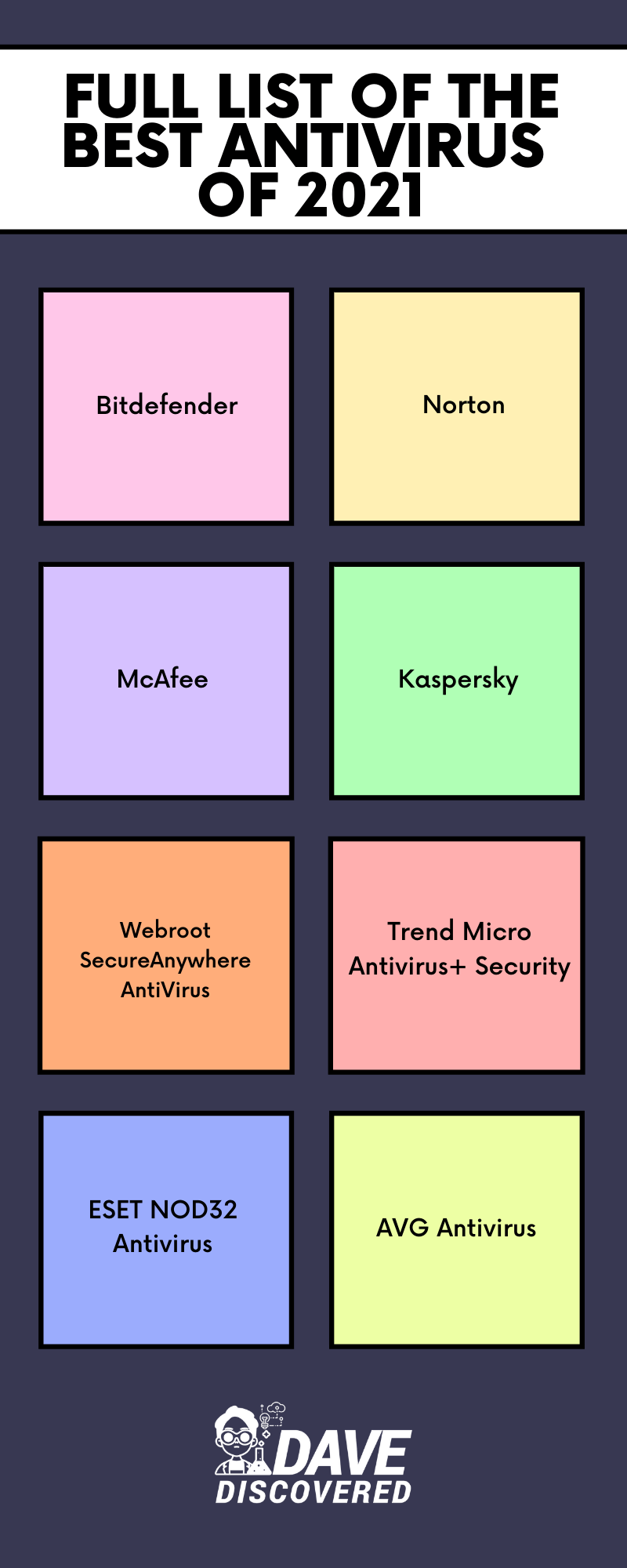 FULL LIST OF THE BEST ANTIVIRUS OF 2021

Bitdefender

Norton

McAfee

Kaspersky

Webroot SecureAnywhere AntiVirus

Trend Micro Antivirus+ Security

ESET NOD32 Antivirus

AVG Antivirus

DAVE DISCOVERED