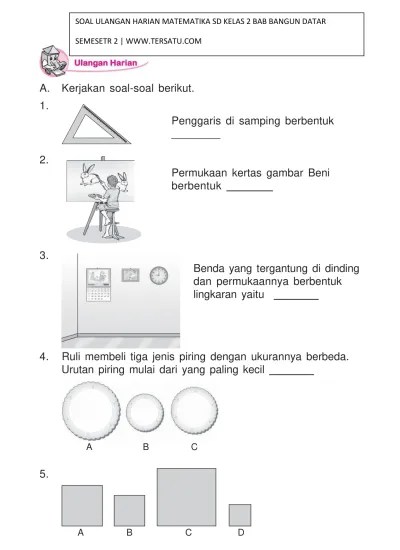 SOAL ULANGAN HARIAN MATEMATIKA SD KELAS 2 BAB BANGUN DATAR

SEMESETR 2 | WWW.TERSATU.COM

Ulangan Harian

A. Kerjakan soal-soal berikut.

1. Penggaris di samping berbentuk ________

2. Permukaan kertas gambar Beni berbentuk ________

3. Benda yang tergantung di dinding dan permukaannya berbentuk lingkaran yaitu ________

4. Ruli membeli tiga jenis piring dengan ukurannya berbeda. Urutan piring mulai dari yang paling kecil ________

A B C

5.

A B C D