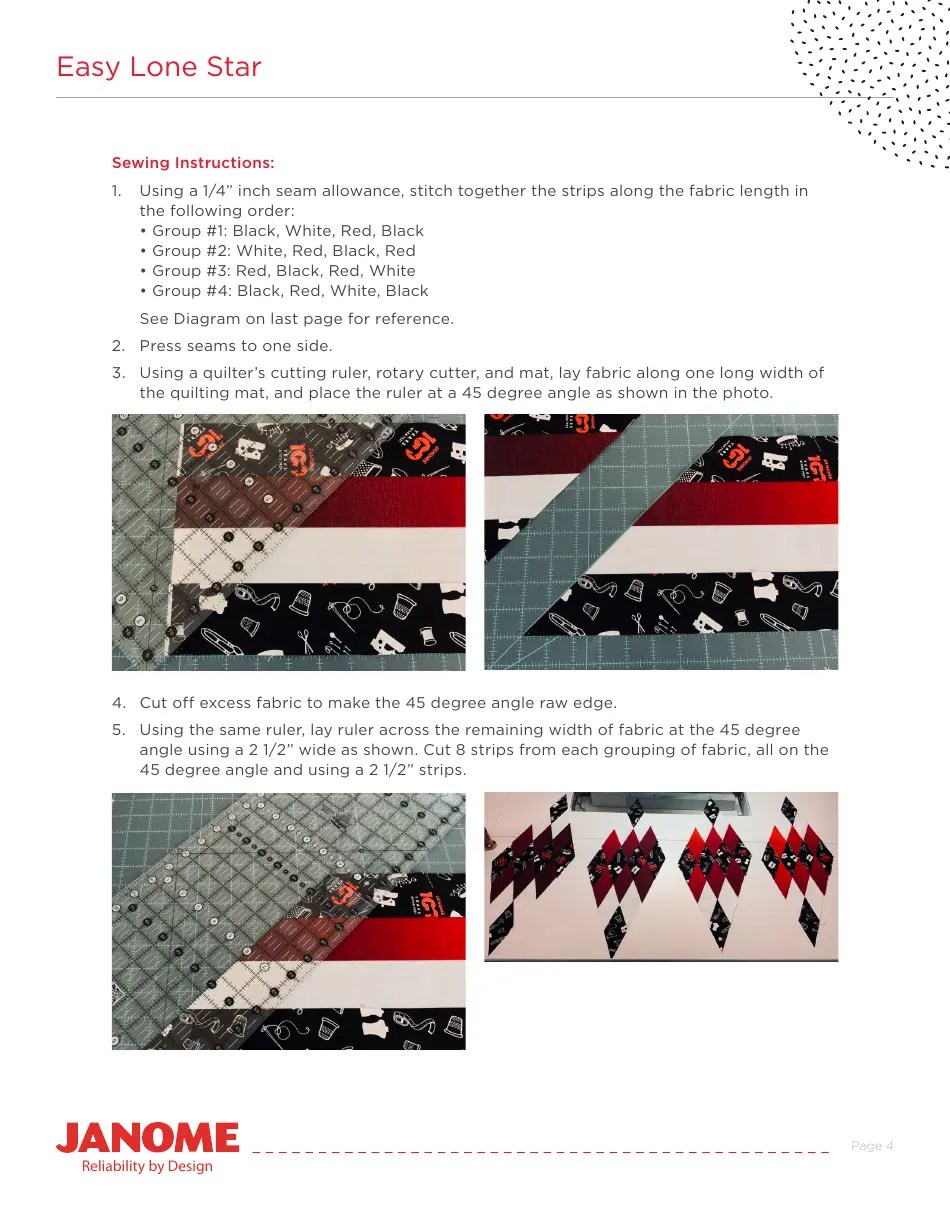 Easy Lone Star

Sewing Instructions:

1. Using a 1/4" inch seam allowance, stitch together the strips along the fabric length in the following order:
• Group #1: Black, White, Red, Black
• Group #2: White, Red, Black, Red
• Group #3: Red, Black, Red, White
• Group #4: Black, Red, White, Black

See Diagram on last page for reference.

2. Press seams to one side.

3. Using a quilter's cutting ruler, rotary cutter, and mat, lay fabric along one long width of the quilting mat, and place the ruler at a 45 degree angle as shown in the photo.

4. Cut off excess fabric to make the 45 degree angle raw edge.

5. Using the same ruler, lay ruler across the remaining width of fabric at the 45 degree angle using a 2 1/2" wide as shown. Cut 8 strips from each grouping of fabric, all on the 45 degree angle and using a 2 1/2" strips.

JANOME
Reliability by Design

Page 4