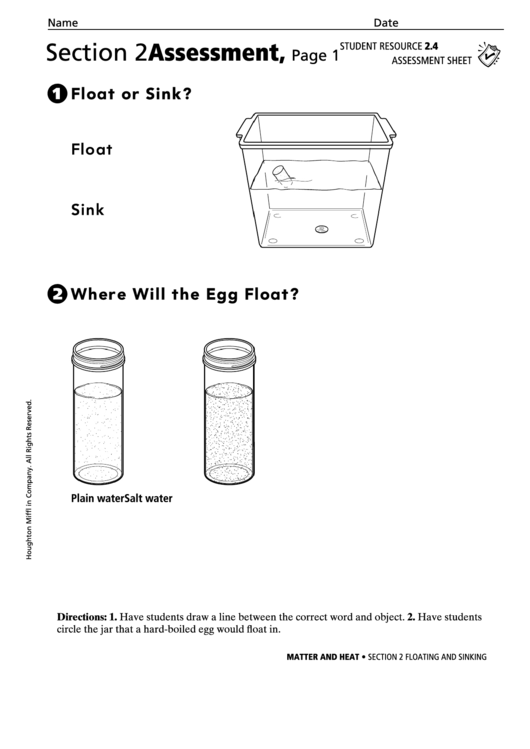 Name Date

Section 2Assessment, Page 1 STUDENT RESOURCE 2.4 ASSESSMENT SHEET

1 Float or Sink?

Float

Sink

2 Where Will the Egg Float?

Plain waterSalt water

Houghton Miffl in Company. All Rights Reserved.

Directions: 1. Have students draw a line between the correct word and object. 2. Have students circle the jar that a hard-boiled egg would float in.

MATTER AND HEAT • SECTION 2 FLOATING AND SINKING